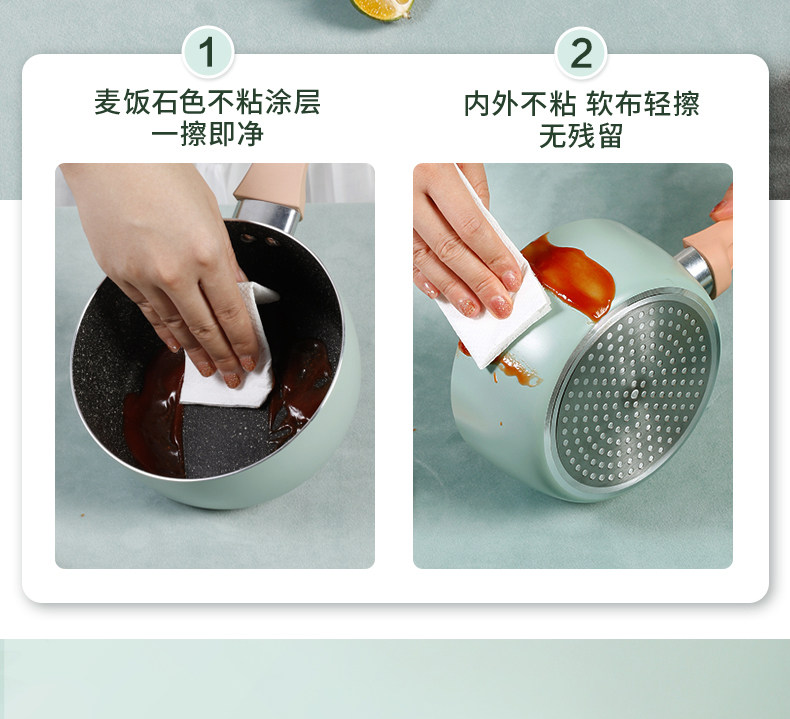 1

麦饭石色不粘涂层
一擦即净

2

内外不粘 软布轻擦
无残留