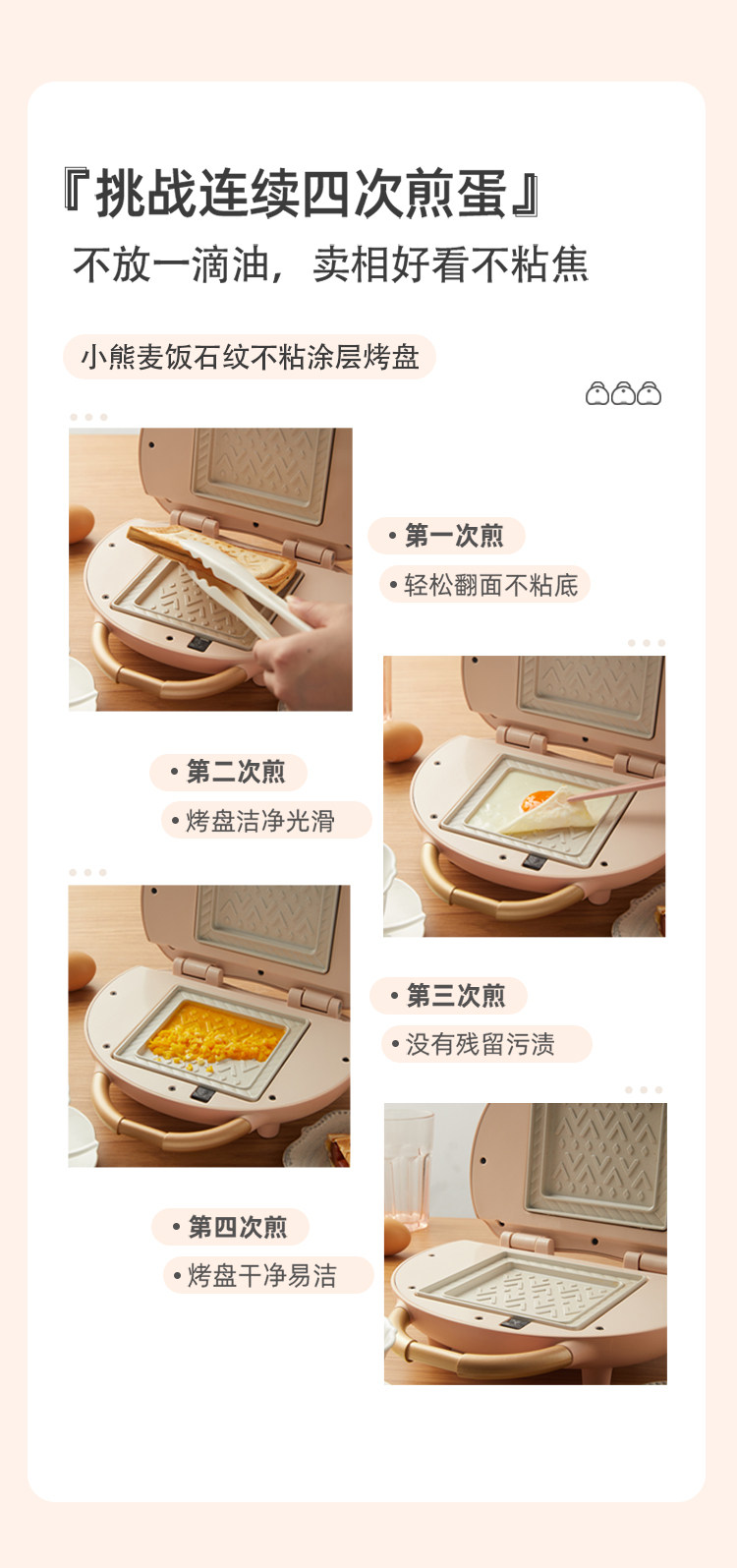 『挑战连续四次煎蛋』
不放一滴油，卖相好看不粘焦

小熊麦饭石纹不粘涂层烤盘

• 第一次煎
• 轻松翻面不粘底

• 第二次煎
• 烤盘洁净光滑

• 第三次煎
• 没有残留污渍

• 第四次煎
• 烤盘干净易洁