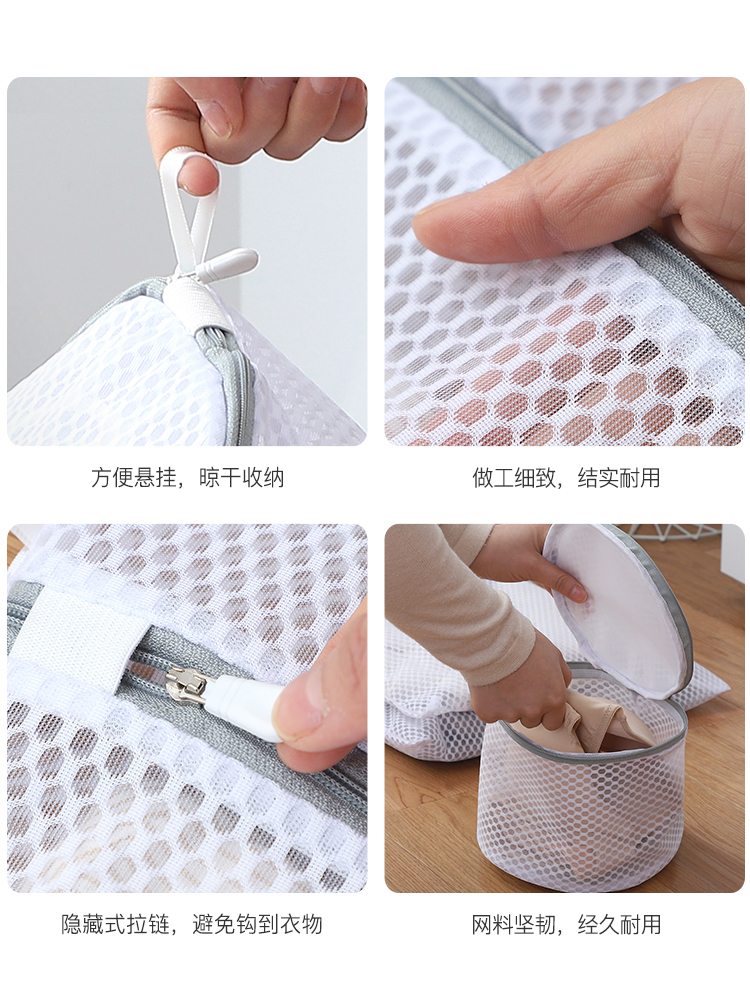 方便悬挂，晾干收纳

做工细致，结实耐用

隐藏式拉链，避免钩到衣物

网料坚韧，经久耐用