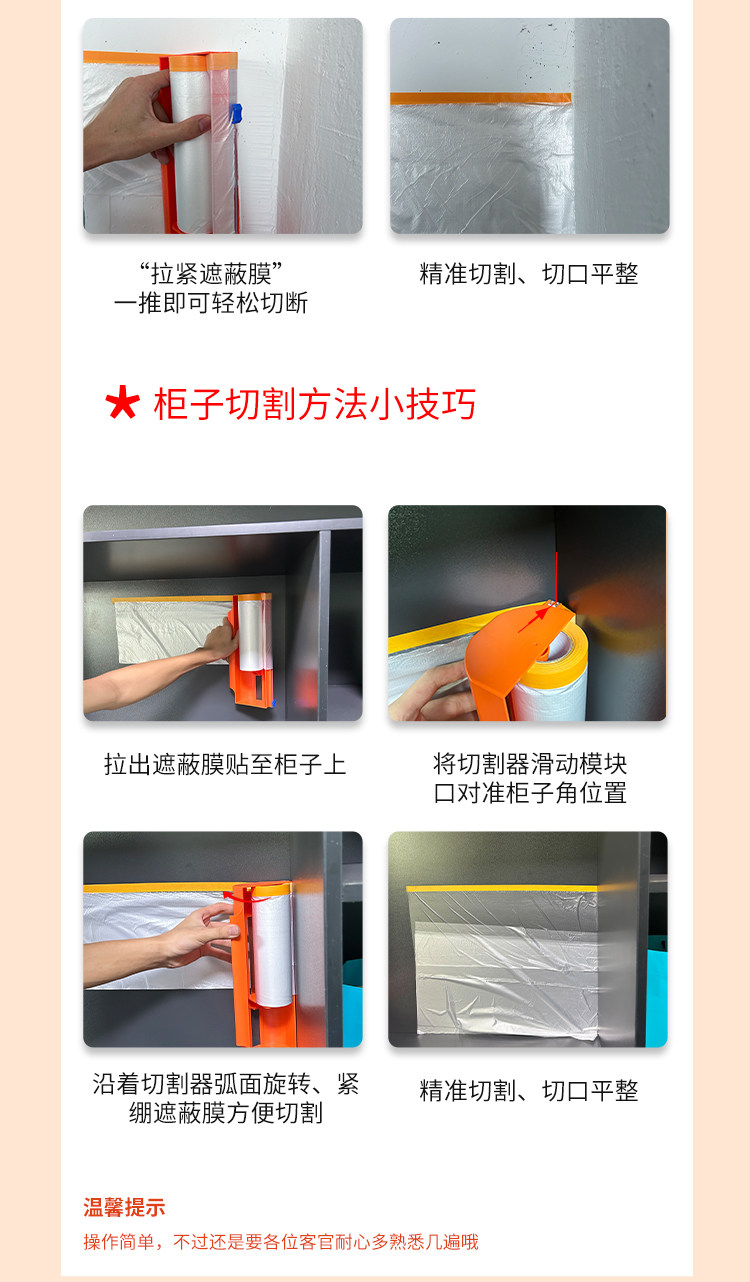 “拉紧遮蔽膜”
一推即可轻松切断

精准切割、切口平整

★ 柜子切割方法小技巧

拉出遮蔽膜贴至柜子上

将切割器滑动模块口对准柜子角位置

沿着切割器弧面旋转、紧绷遮蔽膜方便切割

精准切割、切口平整

温馨提示

操作简单，不过还是要各位客官耐心多熟悉几遍哦