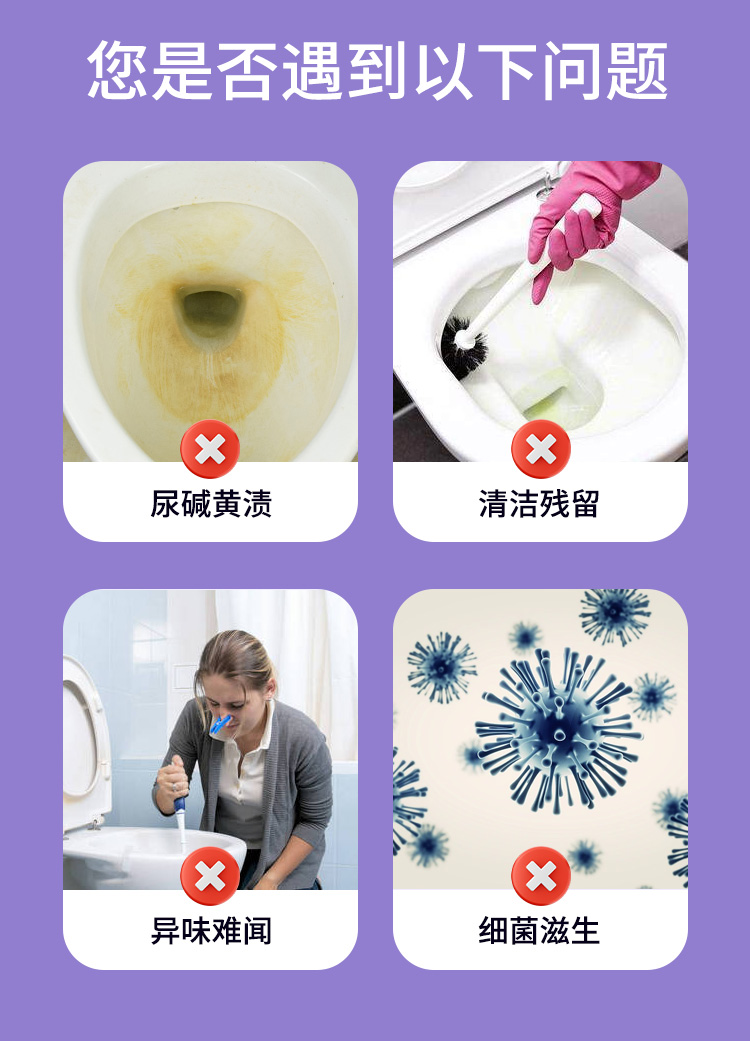 您是否遇到以下问题

尿碱黄渍

清洁残留

异味难闻

细菌滋生