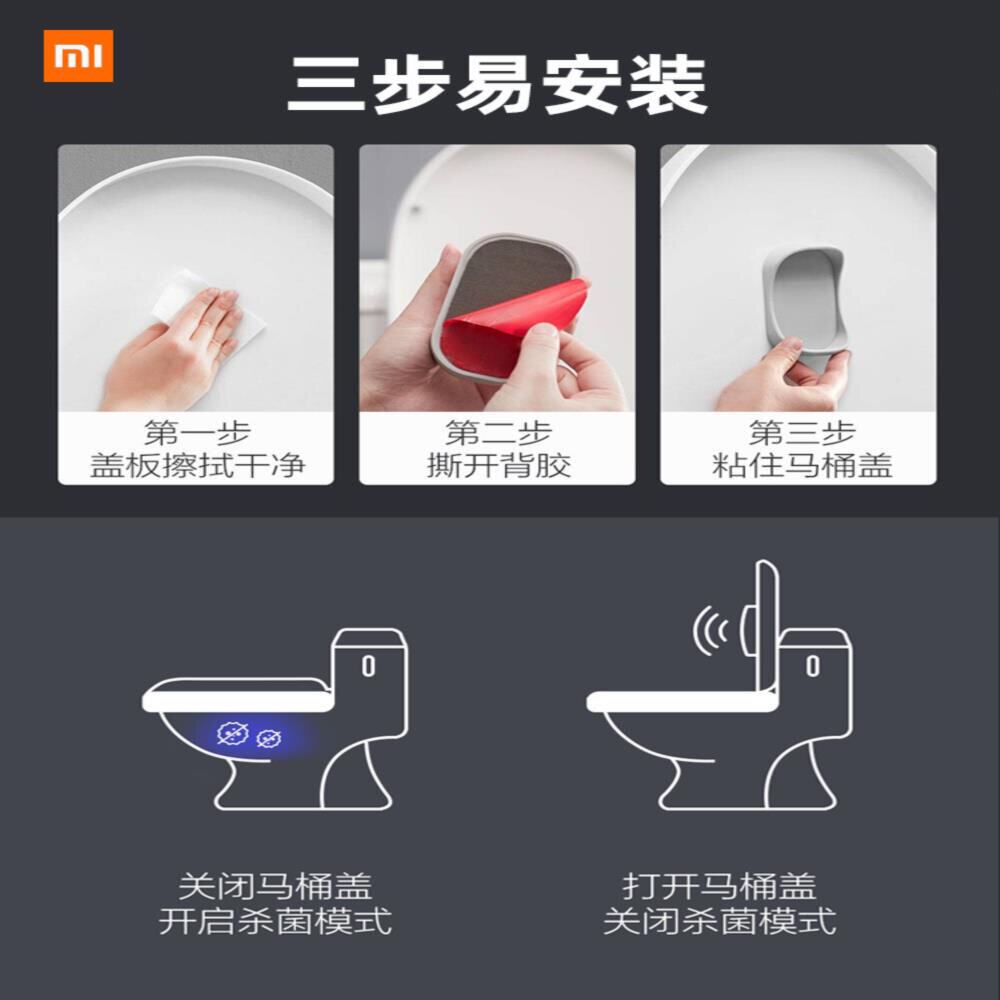 mi

三步易安装

第一步
盖板擦拭干净

第二步
撕开背胶

第三步
粘住马桶盖

关闭马桶盖
开启杀菌模式

打开马桶盖
关闭杀菌模式