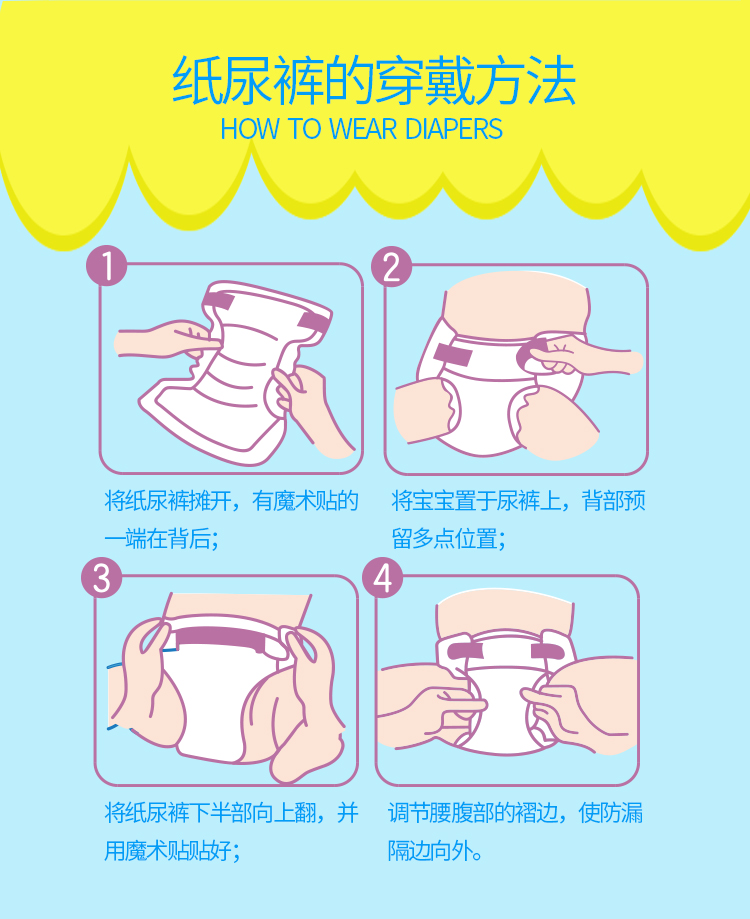 纸尿裤的穿戴方法
HOW TO WEAR DIAPERS

1

将纸尿裤摊开，有魔术贴的一端在背后；

2

将宝宝置于尿裤上，背部预留多点位置；

3

将纸尿裤下半部向上翻，并用魔术贴贴好；

4

调节腰腹部的褶边，使防漏隔边向外。