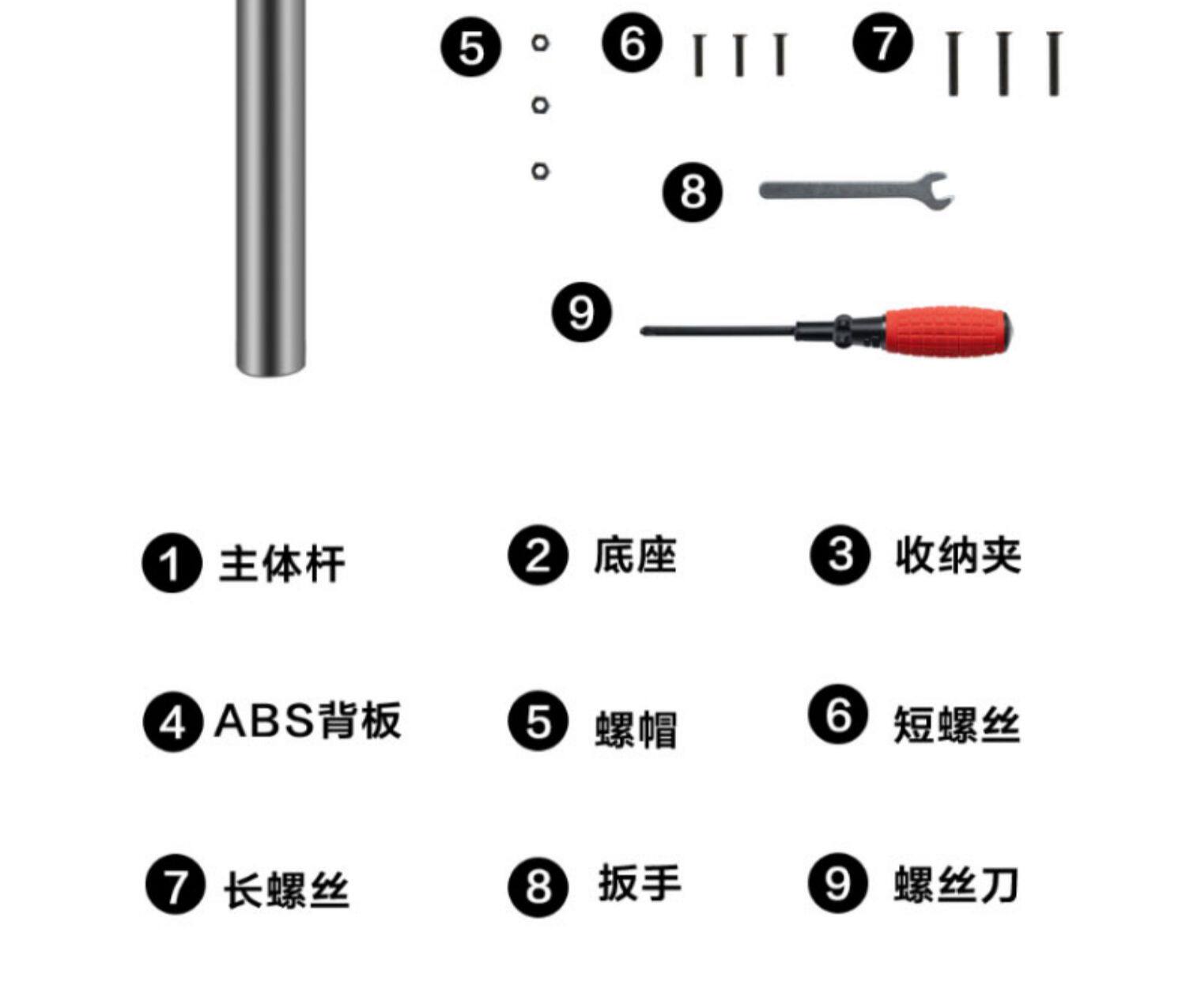 5 6 7

8

9

1 主体杆

2 底座

3 收纳夹

4 ABS背板

5 螺帽

6 短螺丝

7 长螺丝

8 扳手

9 螺丝刀