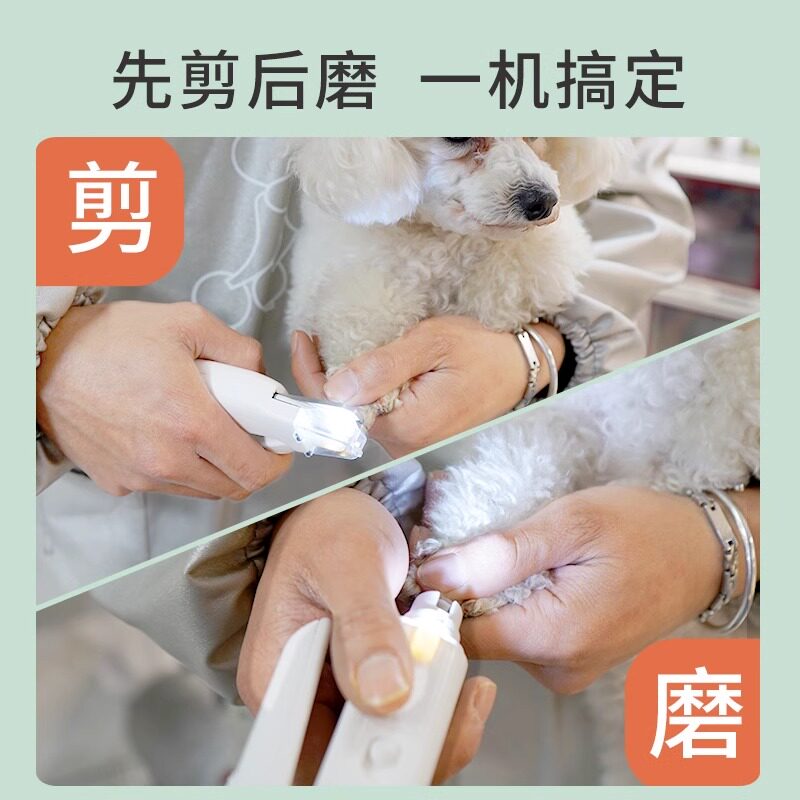 先剪后磨 一机搞定

剪

磨