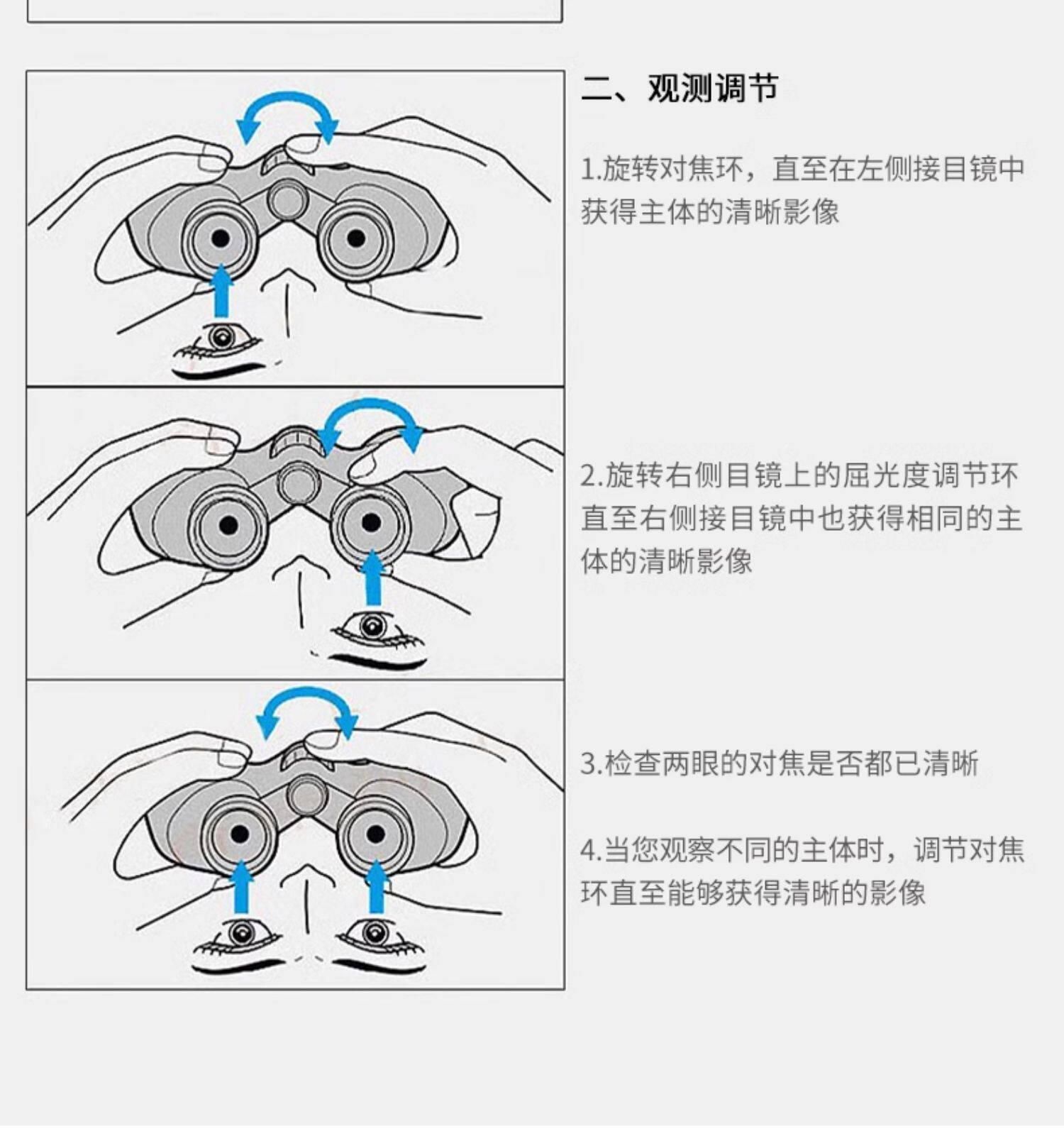 二、观测调节

1.旋转对焦环，直至在左侧接目镜中获得主体的清晰影像

2.旋转右侧目镜上的屈光度调节环直至右侧接目镜中也获得相同的主体的清晰影像

3.检查两眼的对焦是否都已清晰

4.当您观察不同的主体时，调节对焦环直至能够获得清晰的影像