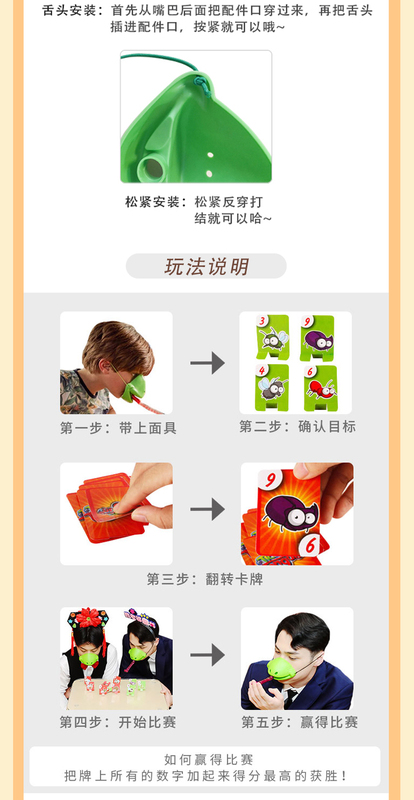 舌头安装：首先从嘴巴后面把配件口穿过来，再把舌头插进配件口，按紧就可以哦~

松紧安装：松紧反穿打结就可以哈~

玩法说明

3

9

4

6

第一步：带上面具

第二步：确认目标

9

6

第三步：翻转卡牌

第四步：开始比赛

第五步：赢得比赛

如何赢得比赛
把牌上所有的数字加起来得分最高的获胜！