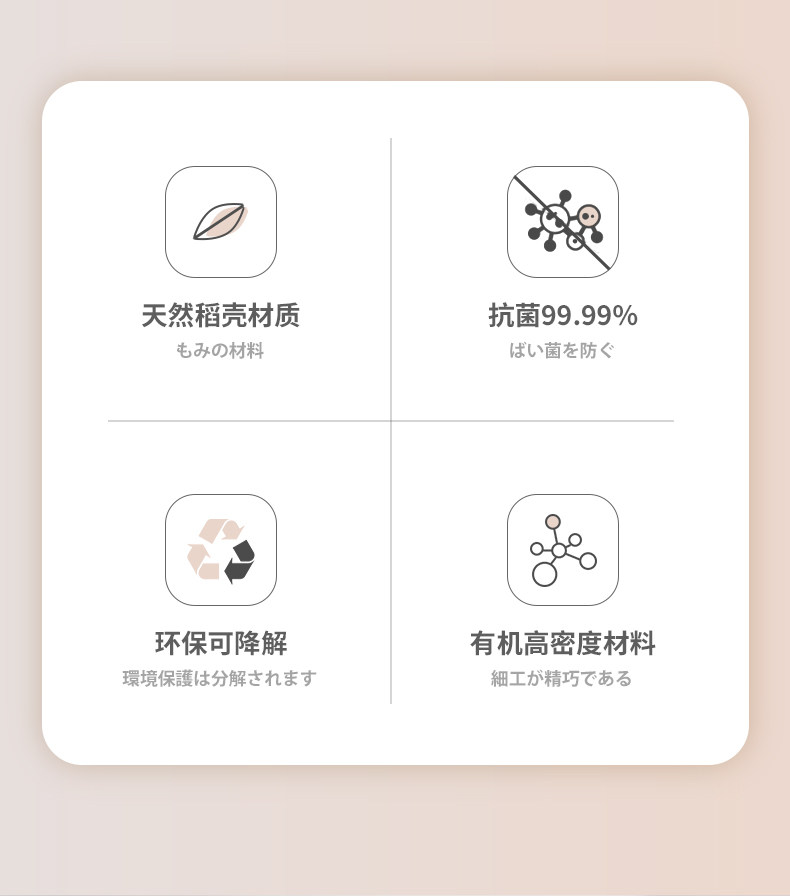 天然稻壳材质
もみの材料

抗菌99.99%
ばい菌を防ぐ

环保可降解
環境保護は分解されます

有机高密度材料
細工が精巧である