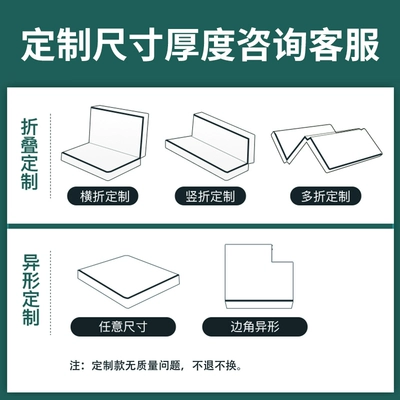 定制尺寸厚度咨询客服

折叠定制

横折定制

竖折定制

多折定制

异形定制

任意尺寸

边角异形

注：定制款无质量问题，不退不换。