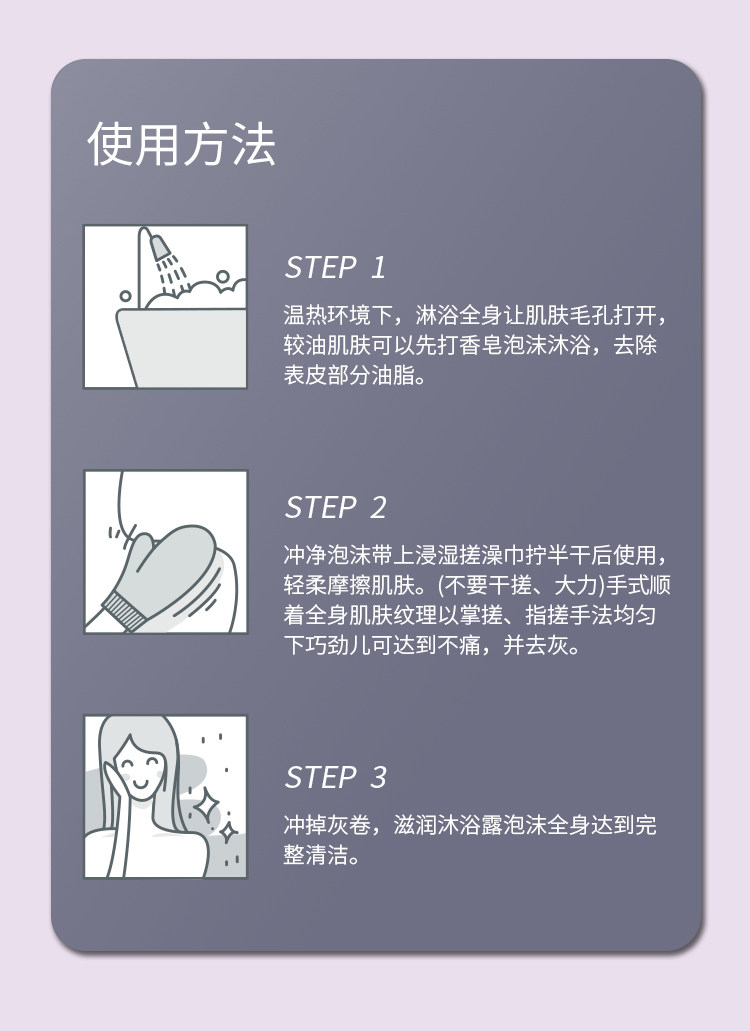 使用方法

STEP 1

温热环境下，淋浴全身让肌肤毛孔打开，较油肌肤可以先打香皂泡沫沐浴，去除表皮部分油脂。

STEP 2

冲净泡沫带上浸湿搓澡巾拧半干后使用，轻柔摩擦肌肤。(不要干搓、大力)手式顺着全身肌肤纹理以掌搓、指搓手法均匀下巧劲儿可达到不痛，并去灰。

STEP 3

冲掉灰卷，滋润沐浴露泡沫全身达到完整清洁。