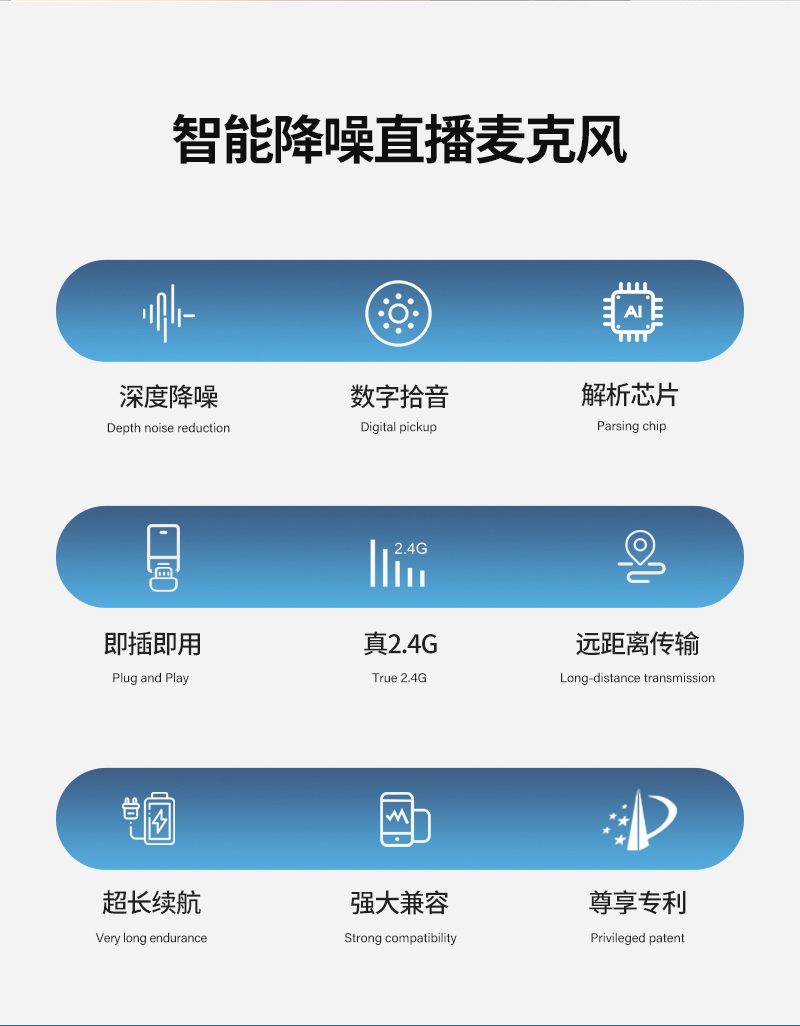 智能降噪直播麦克风

AI

深度降噪
Depth noise reduction

数字拾音
Digital pickup

解析芯片
Parsing chip

2.4G

即插即用
Plug and Play

真2.4G
True 2.4G

远距离传输
Long-distance transmission

超长续航
Very long endurance

强大兼容
Strong compatibility

尊享专利
Privileged patent