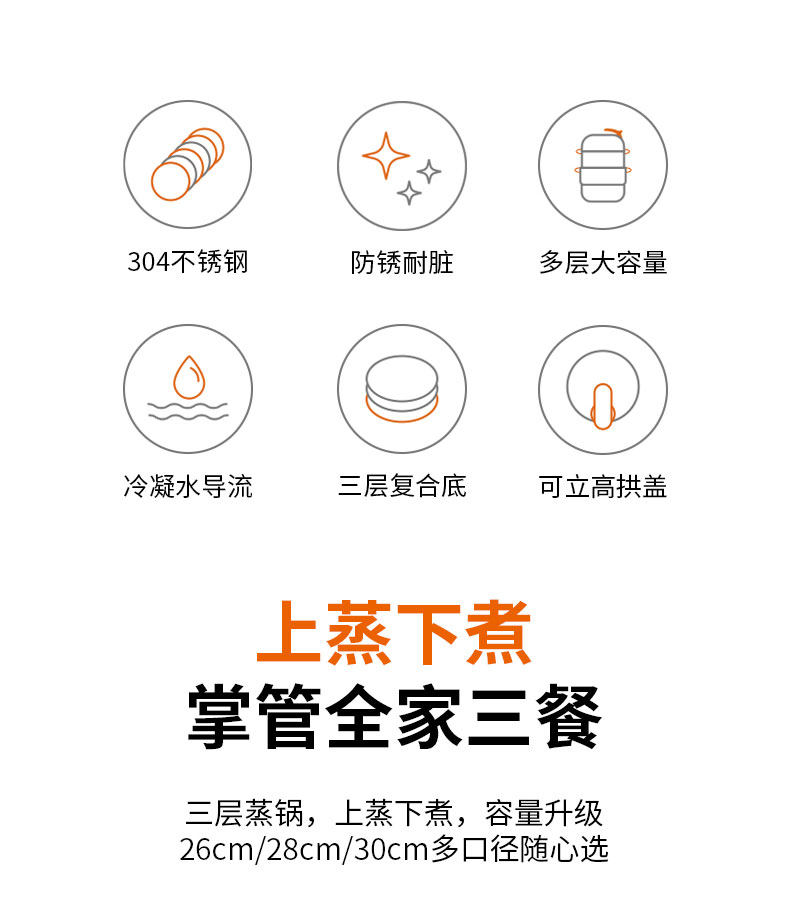 304不锈钢

防锈耐脏

多层大容量

冷凝水导流

三层复合底

可立高拱盖

上蒸下煮

掌管全家三餐

三层蒸锅，上蒸下煮，容量升级
26cm/28cm/30cm多口径随心选