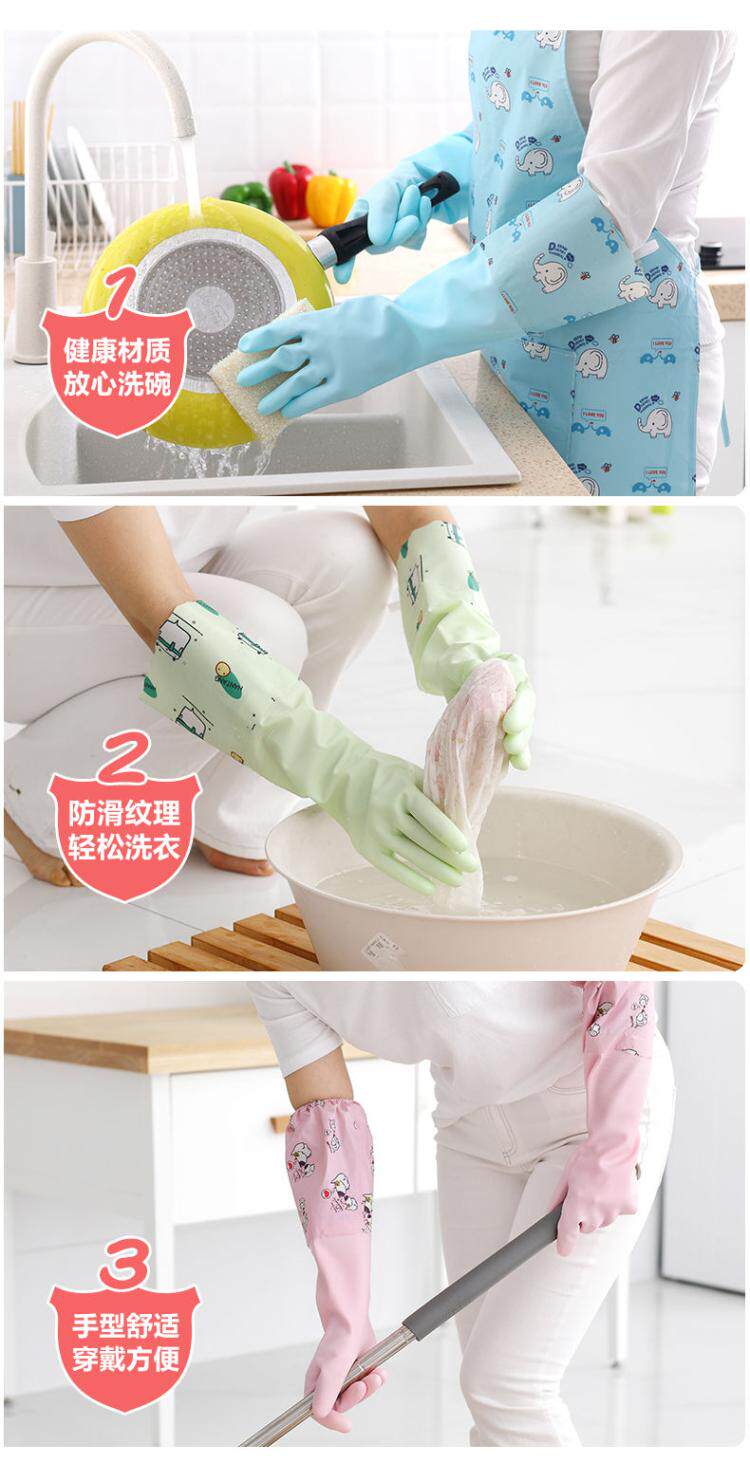 1
健康材质
放心洗碗

I LOVE YOU

2
防滑纹理
轻松洗衣

3
手型舒适
穿戴方便