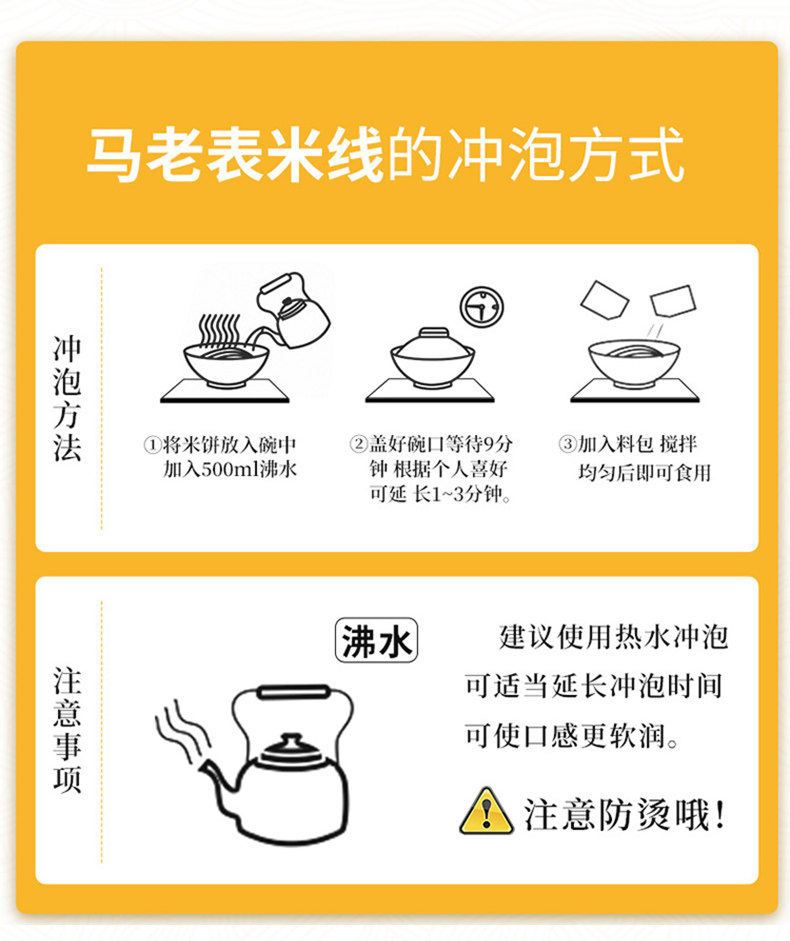 马老表米线的冲泡方式

冲泡方法

①将米饼放入碗中 加入500ml沸水

②盖好碗口等待9分钟 根据个人喜好可延 长1~3分钟。

③加入料包 搅拌均匀后即可食用

注意事项

沸水

建议使用热水冲泡 可适当延长冲泡时间 可使口感更软润。

注意防烫哦!