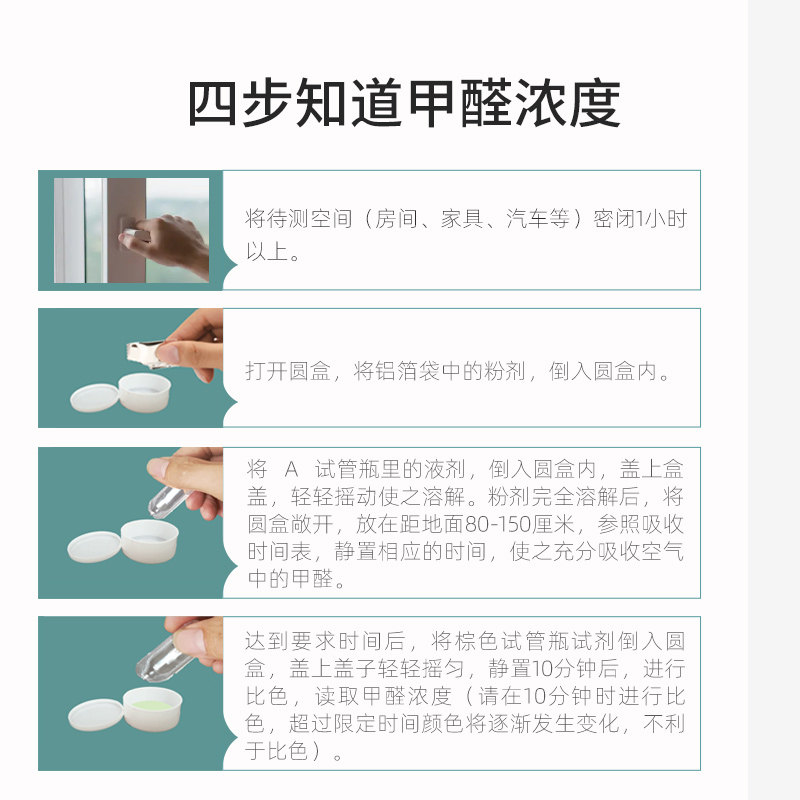 四步知道甲醛浓度

将待测空间（房间、家具、汽车等）密闭1小时以上。

打开圆盒，将铝箔袋中的粉剂，倒入圆盒内。

将 A 试管瓶里的液剂，倒入圆盒内，盖上盒盖，轻轻摇动使之溶解。粉剂完全溶解后，将圆盒敞开，放在距地面80-150厘米，参照吸收时间表，静置相应的时间，使之充分吸收空气中的甲醛。

达到要求时间后，将棕色试管瓶试剂倒入圆盒，盖上盖子轻轻摇匀，静置10分钟后，进行比色，读取甲醛浓度（请在10分钟时进行比色，超过限定时间颜色将逐渐发生变化，不利于比色）。