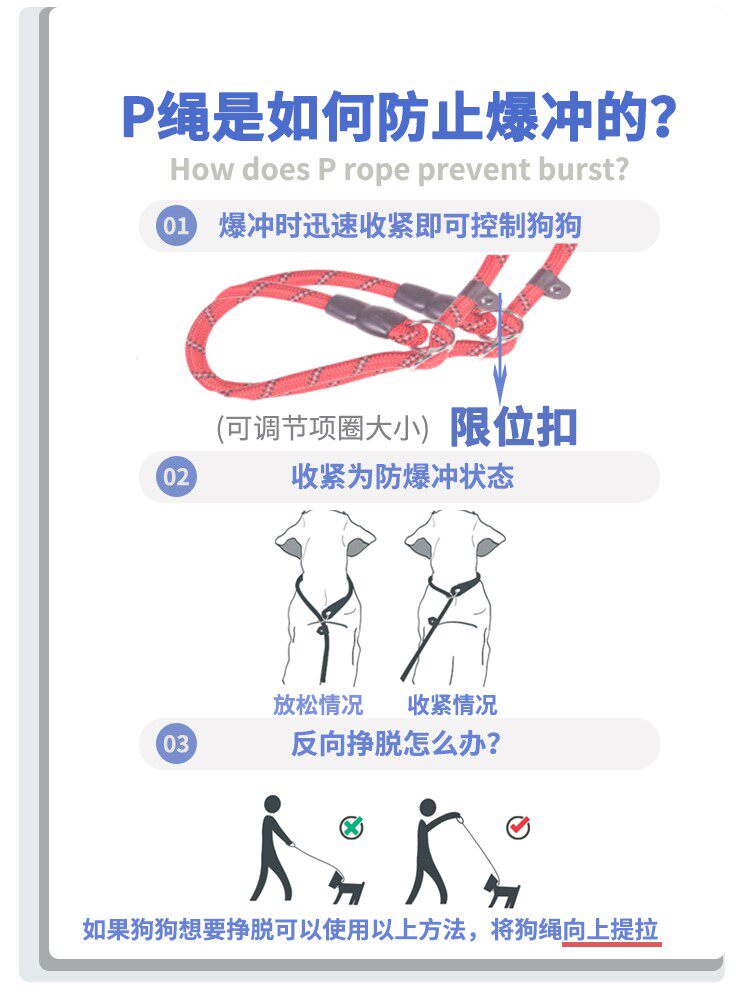 P绳是如何防止爆冲的?
How does P rope prevent burst?

01 爆冲时迅速收紧即可控制狗狗

(可调节项圈大小) 限位扣

02 收紧为防爆冲状态

放松情况 收紧情况

03 反向挣脱怎么办?

如果狗狗想要挣脱可以使用以上方法，将狗绳向上提拉