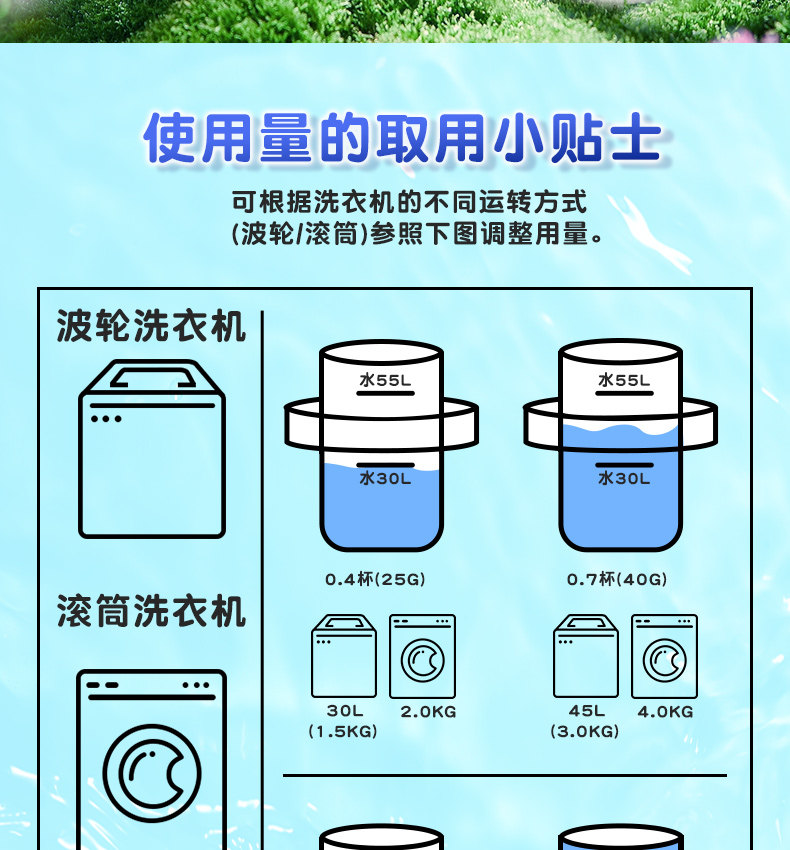 使用量的取用小贴士

可根据洗衣机的不同运转方式
(波轮/滚筒)参照下图调整用量。

波轮洗衣机

滚筒洗衣机

水55L
水30L
0.4杯(25G)
30L
(1.5KG)
2.0KG

水55L
水30L
0.7杯(40G)
45L
(3.0KG)
4.0KG