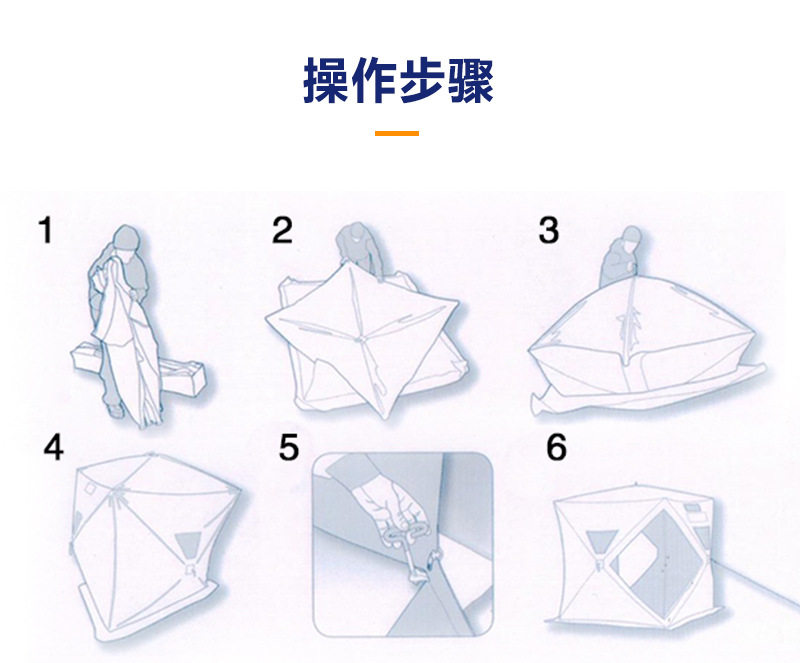 操作步骤

1

2

3

4

5

6