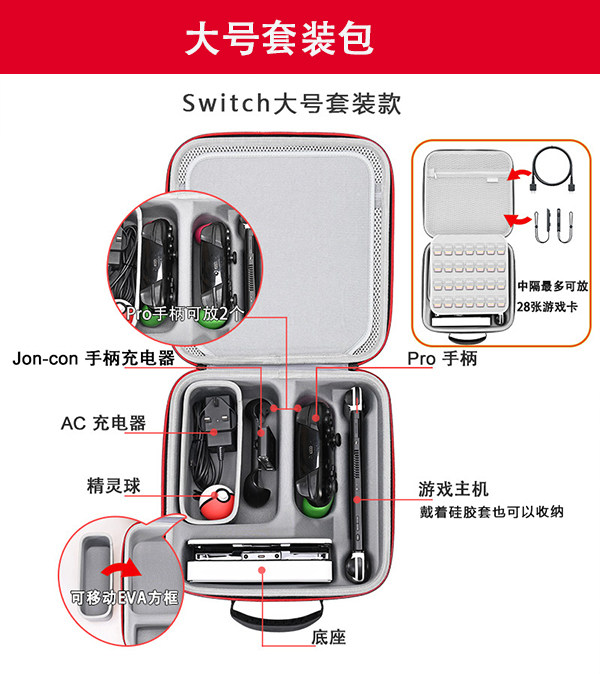 大号套装包

Switch大号套装款

中隔最多可放
28张游戏卡

Pro手柄可放2个

Jon-con 手柄充电器

Pro 手柄

AC 充电器

精灵球

游戏主机
戴着硅胶套也可以收纳

可移动EVA方框

底座