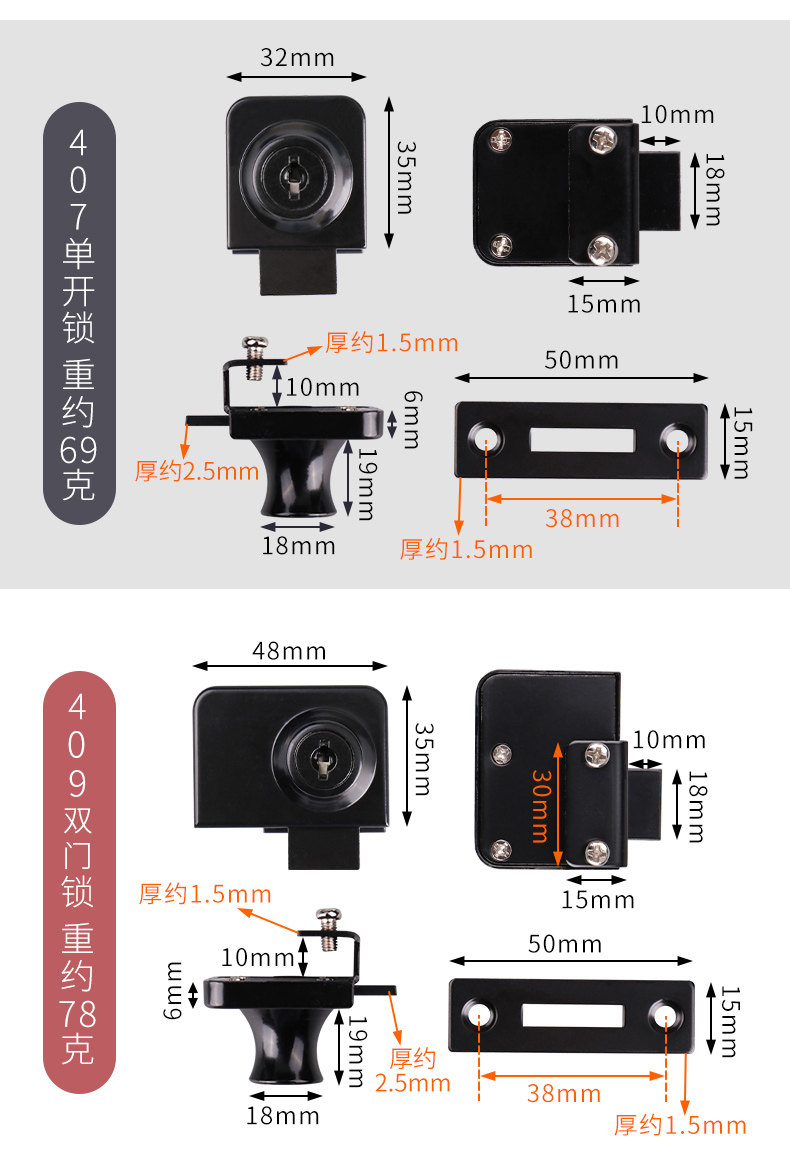 407单开锁 重约69克

32mm
35mm
10mm
18mm
15mm
厚约1.5mm
10mm
6mm
厚约2.5mm
19mm
18mm
50mm
15mm
38mm
厚约1.5mm

409双门锁 重约78克

48mm
35mm
10mm
30mm
18mm
15mm
厚约1.5mm
10mm
6mm
19mm
厚约2.5mm
18mm
50mm
15mm
38mm
厚约1.5mm