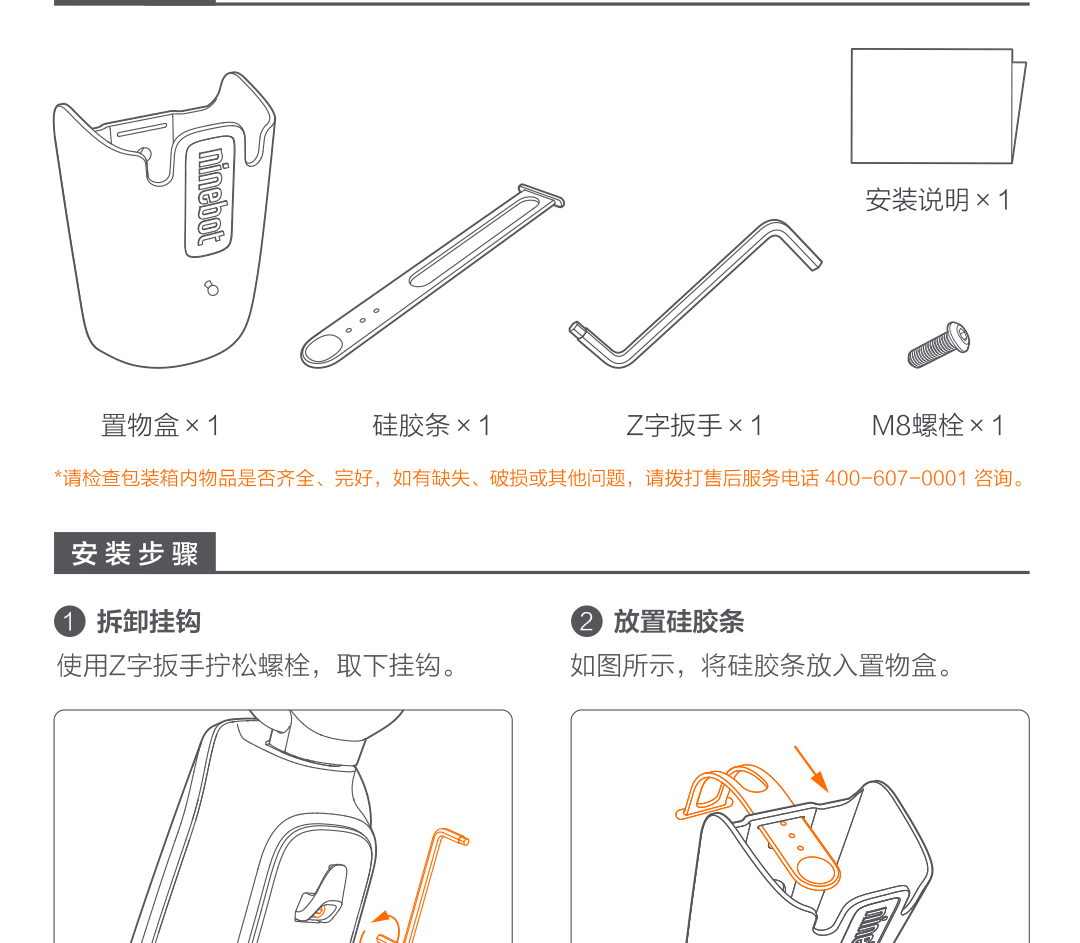 ninebot

安装说明 × 1

置物盒 × 1

硅胶条 × 1

Z字扳手 × 1

M8螺栓 × 1

*请检查包装箱内物品是否齐全、完好，如有缺失、破损或其他问题，请拨打售后服务电话 400-607-0001 咨询。

安装步骤

1 拆卸挂钩

使用Z字扳手拧松螺栓，取下挂钩。

2 放置硅胶条

如图所示，将硅胶条放入置物盒。

ninebot