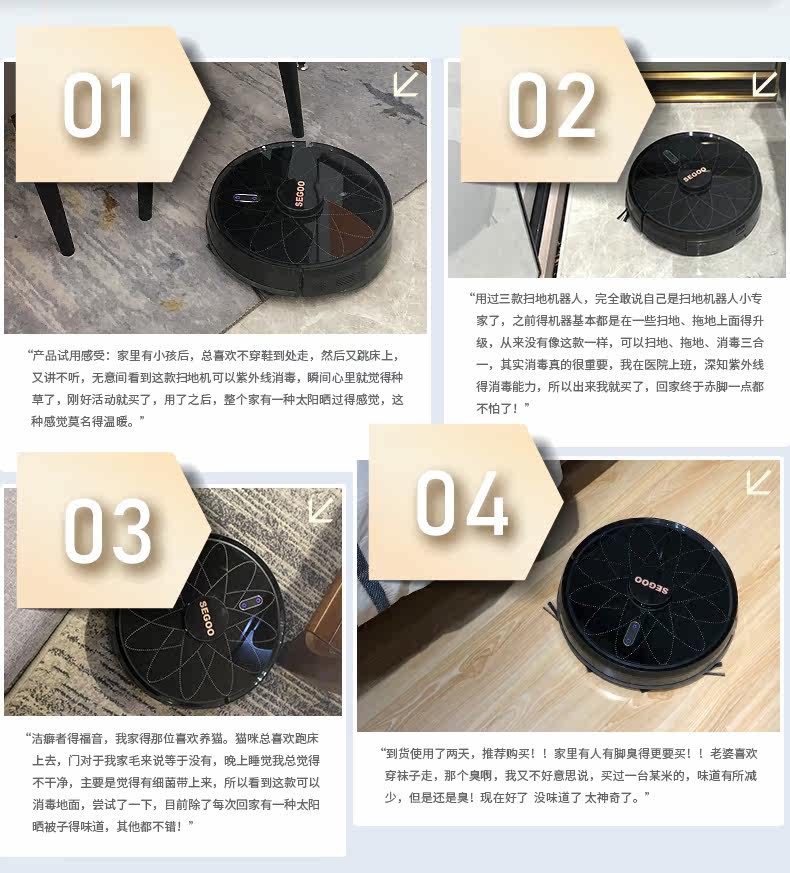 01

SEGOO

“产品试用感受：家里有小孩后，总喜欢不穿鞋到处走，然后又跳床上，又讲不听，无意间看到这款扫地机可以紫外线消毒，瞬间心里就觉得种草了，刚好活动就买了，用了之后，整个家有一种太阳晒过得感觉，这种感觉莫名得温暖。”

02

SEGOO

“用过三款扫地机器人，完全敢说自己是扫地机器人小专家了，之前得机器基本都是在一些扫地、拖地上面得升级，从来没有像这款一样，可以扫地、拖地、消毒三合一，其实消毒真的很重要，我在医院上班，深知紫外线得消毒能力，所以出来我就买了，回家终于赤脚一点都不怕了！”

03

SEGOO

“洁癖者得福音，我家得那位喜欢养猫。猫咪总喜欢跑床上去，门对于我家毛来说等于没有，晚上睡觉我总觉得不干净，主要是觉得有细菌带上来，所以看到这款可以消毒地面，尝试了一下，目前除了每次回家有一种太阳晒被子得味道，其他都不错！”

04

SEGOO

“到货使用了两天，推荐购买！！家里有人有脚臭得更要买！！老婆喜欢穿袜子走，那个臭啊，我又不好意思说，买过一台某米的，味道有所减少，但是还是臭！现在好了 没味道了 太神奇了。”