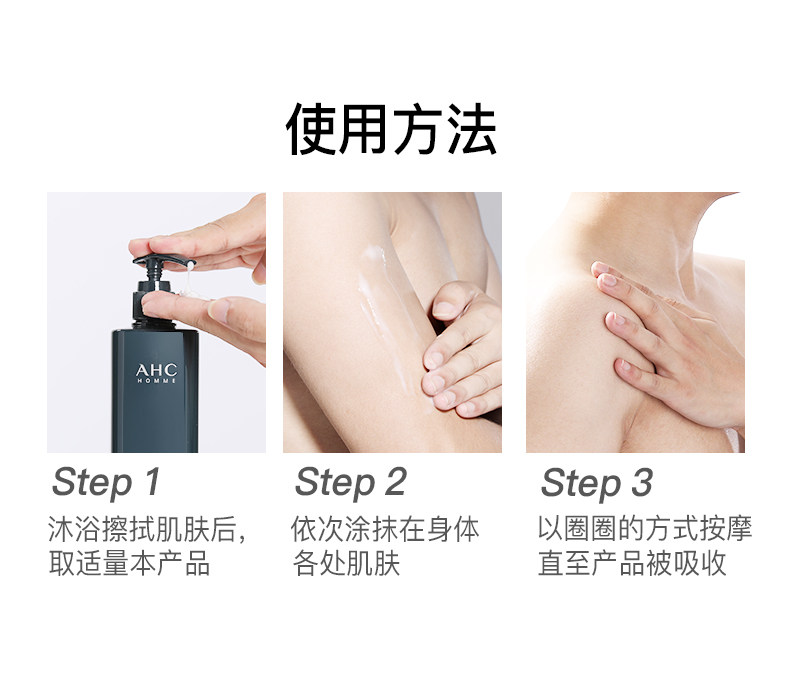 使用方法

AHC
HOMME

Step 1
沐浴擦拭肌肤后，取适量本产品

Step 2
依次涂抹在身体各处肌肤

Step 3
以圈圈的方式按摩直至产品被吸收