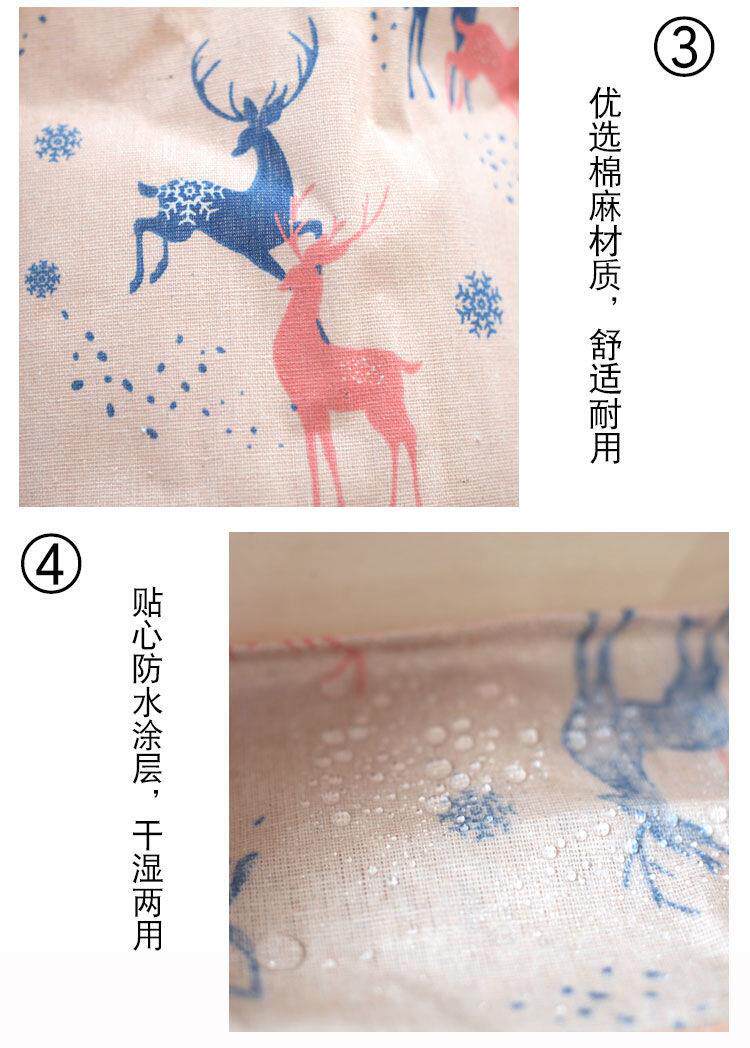 ③

优选棉麻材质，舒适耐用

④

贴心防水涂层，干湿两用