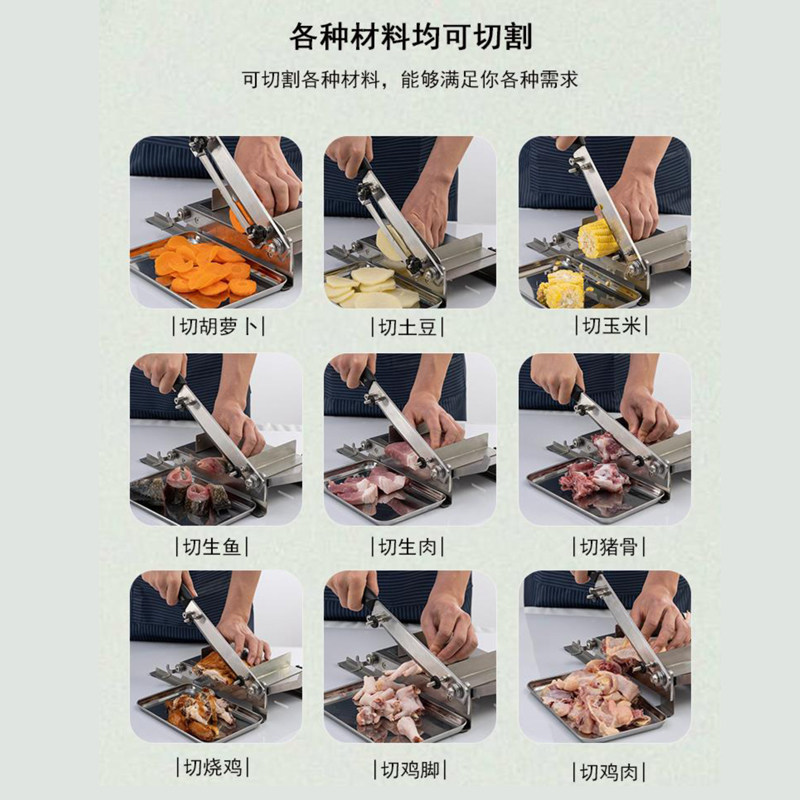 各种材料均可切割

可切割各种材料，能够满足你各种需求

|切胡萝卜|

|切土豆|

|切玉米|

|切生鱼|

|切生肉|

|切猪骨|

|切烧鸡|

|切鸡脚|

|切鸡肉|