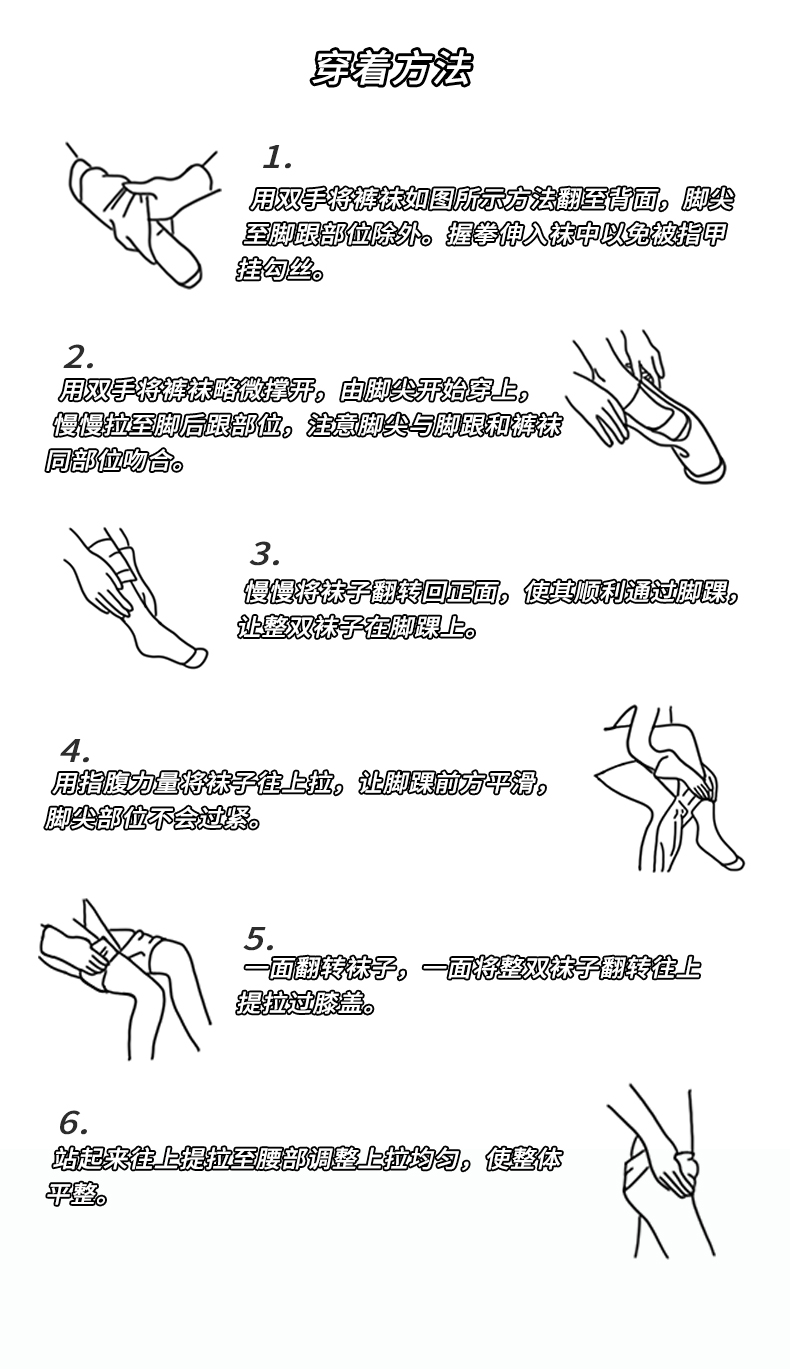 穿着方法

1.
用双手将裤袜如图所示方法翻至背面，脚尖至脚跟部位除外。握拳伸入袜中以免被指甲挂勾丝。

2.
用双手将裤袜略微撑开，由脚尖开始穿上，慢慢拉至脚后跟部位，注意脚尖与脚跟和裤袜同部位吻合。

3.
慢慢将袜子翻转回正面，使其顺利通过脚踝，让整双袜子在脚踝上。

4.
用指腹力量将袜子往上拉，让脚踝前方平滑，脚尖部位不会过紧。

5.
一面翻转袜子，一面将整双袜子翻转往上提拉过膝盖。

6.
站起来往上提拉至腰部调整上拉均匀，使整体平整。