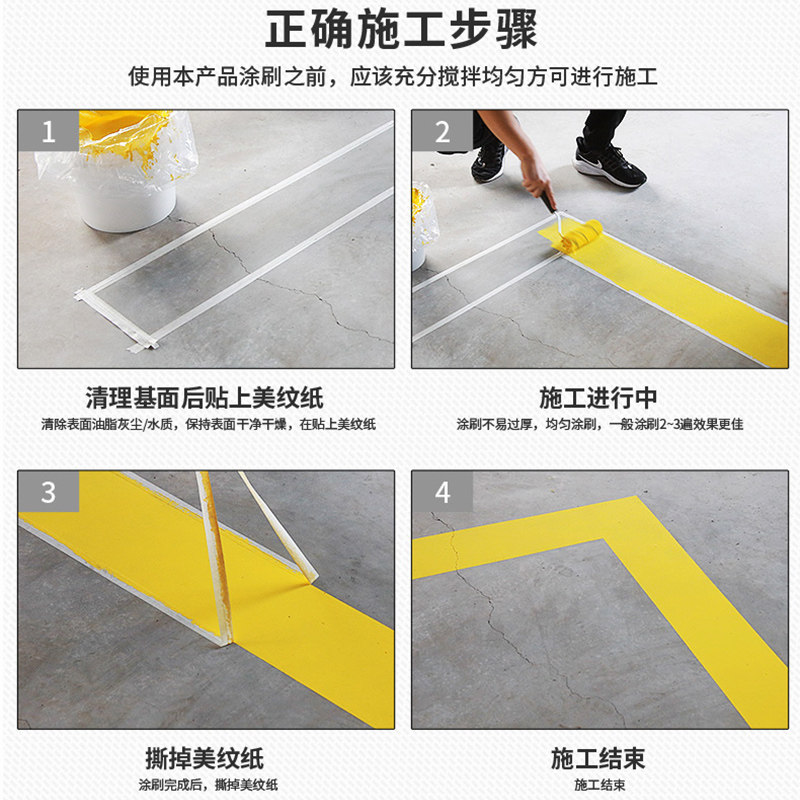 正确施工步骤

使用本产品涂刷之前，应该充分搅拌均匀方可进行施工

1

清理基面后贴上美纹纸

清除表面油脂灰尘/水质，保持表面干净干燥，在贴上美纹纸

2

施工进行中

涂刷不易过厚，均匀涂刷，一般涂刷2~3遍效果更佳

3

撕掉美纹纸

涂刷完成后，撕掉美纹纸

4

施工结束

施工结束