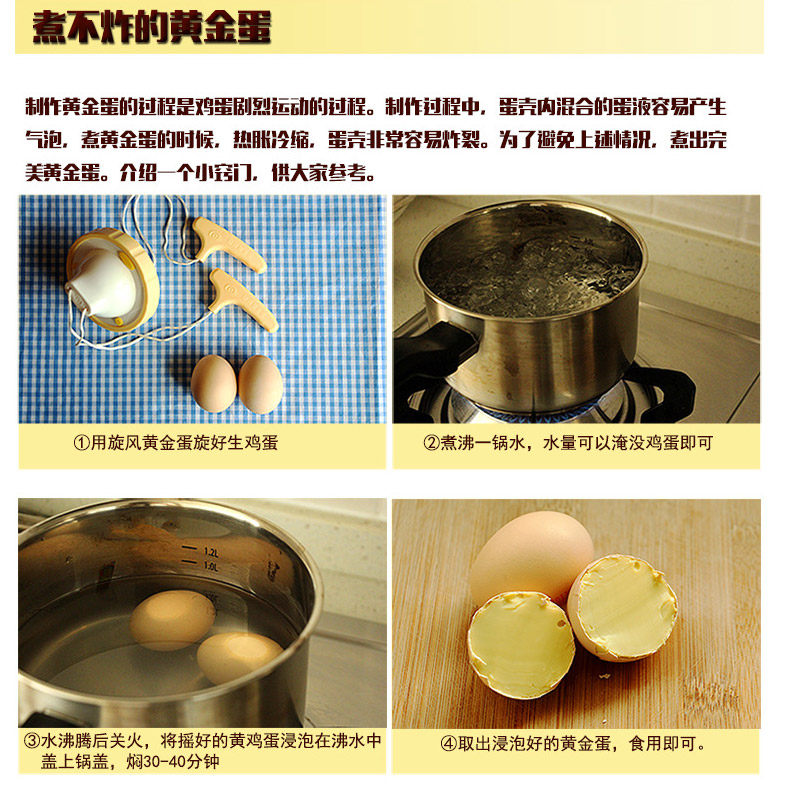 煮不炸的黄金蛋

制作黄金蛋的过程是鸡蛋剧烈运动的过程。制作过程中，蛋壳内混合的蛋液容易产生气泡，煮黄金蛋的时候，热胀冷缩，蛋壳非常容易炸裂。为了避免上述情况，煮出完美黄金蛋。介绍一个小窍门，供大家参考。

①用旋风黄金蛋旋好生鸡蛋

②煮沸一锅水，水量可以淹没鸡蛋即可

1.2L
1.0L

③水沸腾后关火，将摇好的黄鸡蛋浸泡在沸水中盖上锅盖，焖30-40分钟

④取出浸泡好的黄金蛋，食用即可。