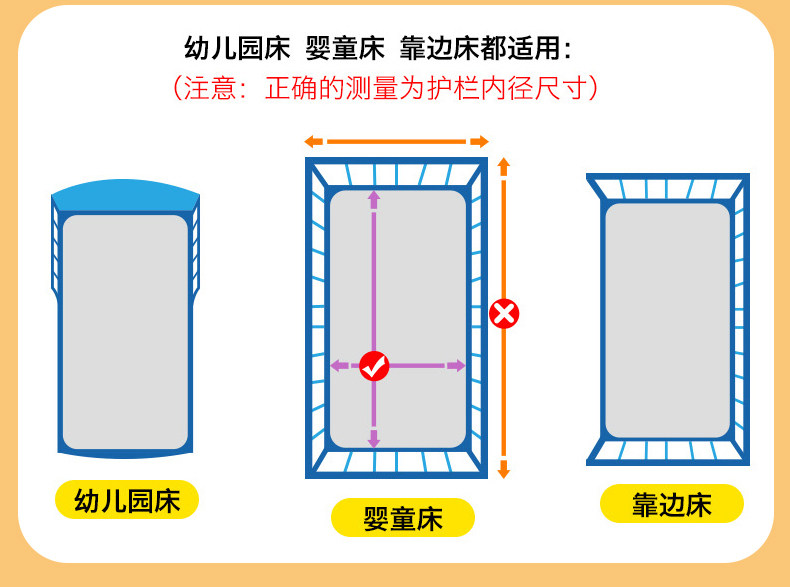 幼儿园床 婴童床 靠边床都适用：
（注意：正确的测量为护栏内径尺寸）

幼儿园床

婴童床

靠边床