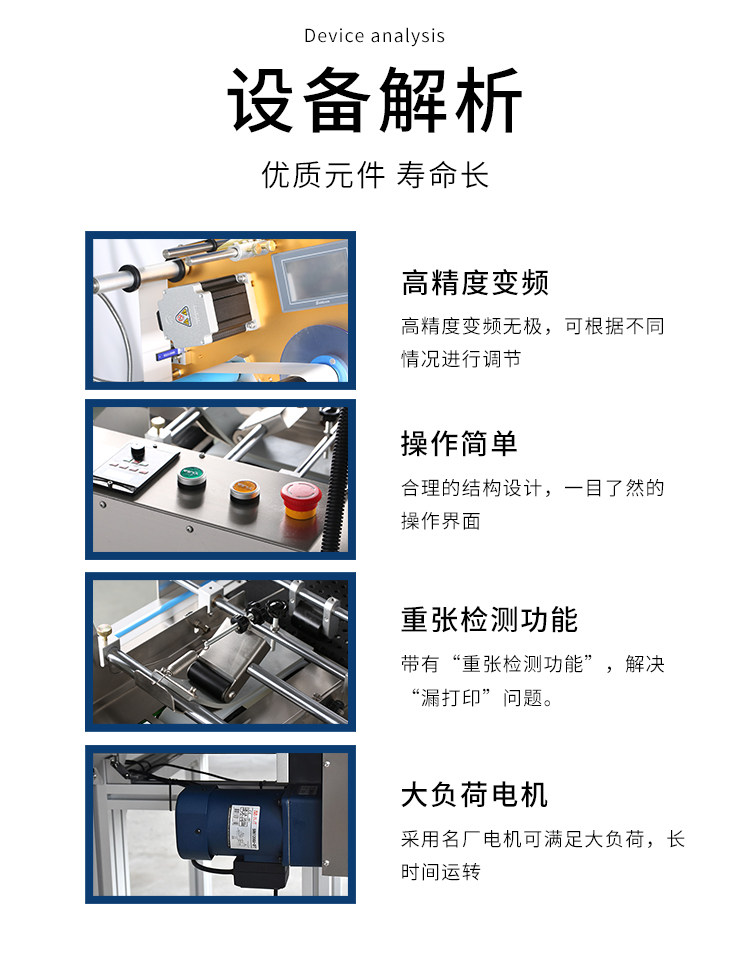 Device analysis

设备解析

优质元件 寿命长

高精度变频

高精度变频无极，可根据不同情况进行调节

操作简单

合理的结构设计，一目了然的操作界面

重张检测功能

带有“重张检测功能”，解决“漏打印”问题。

大负荷电机

采用名厂电机可满足大负荷，长时间运转