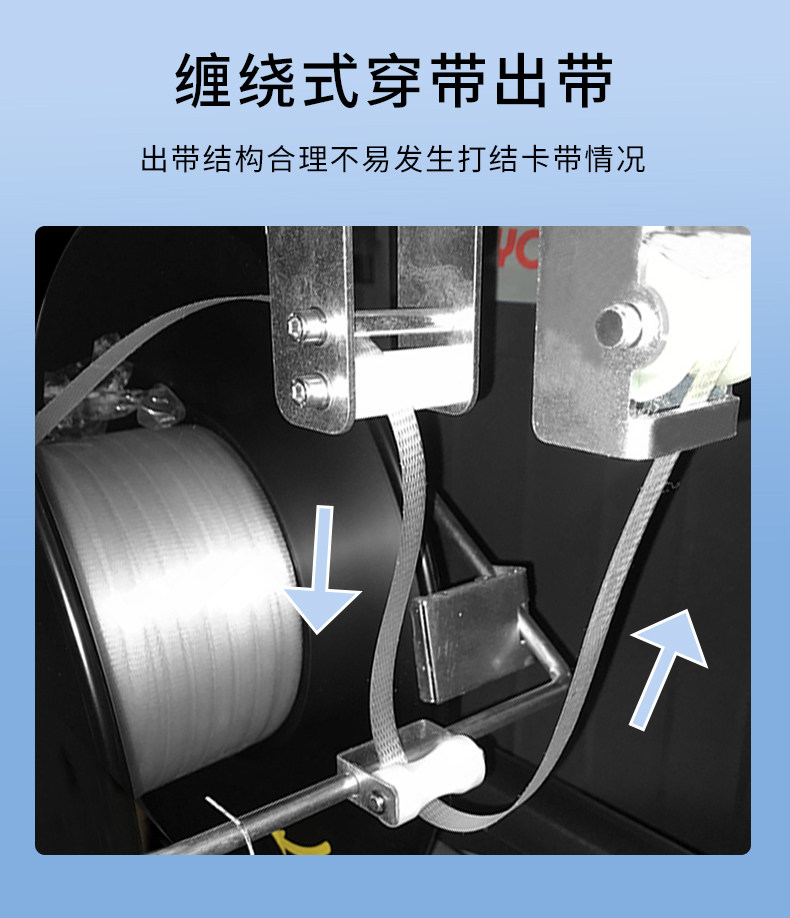 缠绕式穿带出带

出带结构合理不易发生打结卡带情况