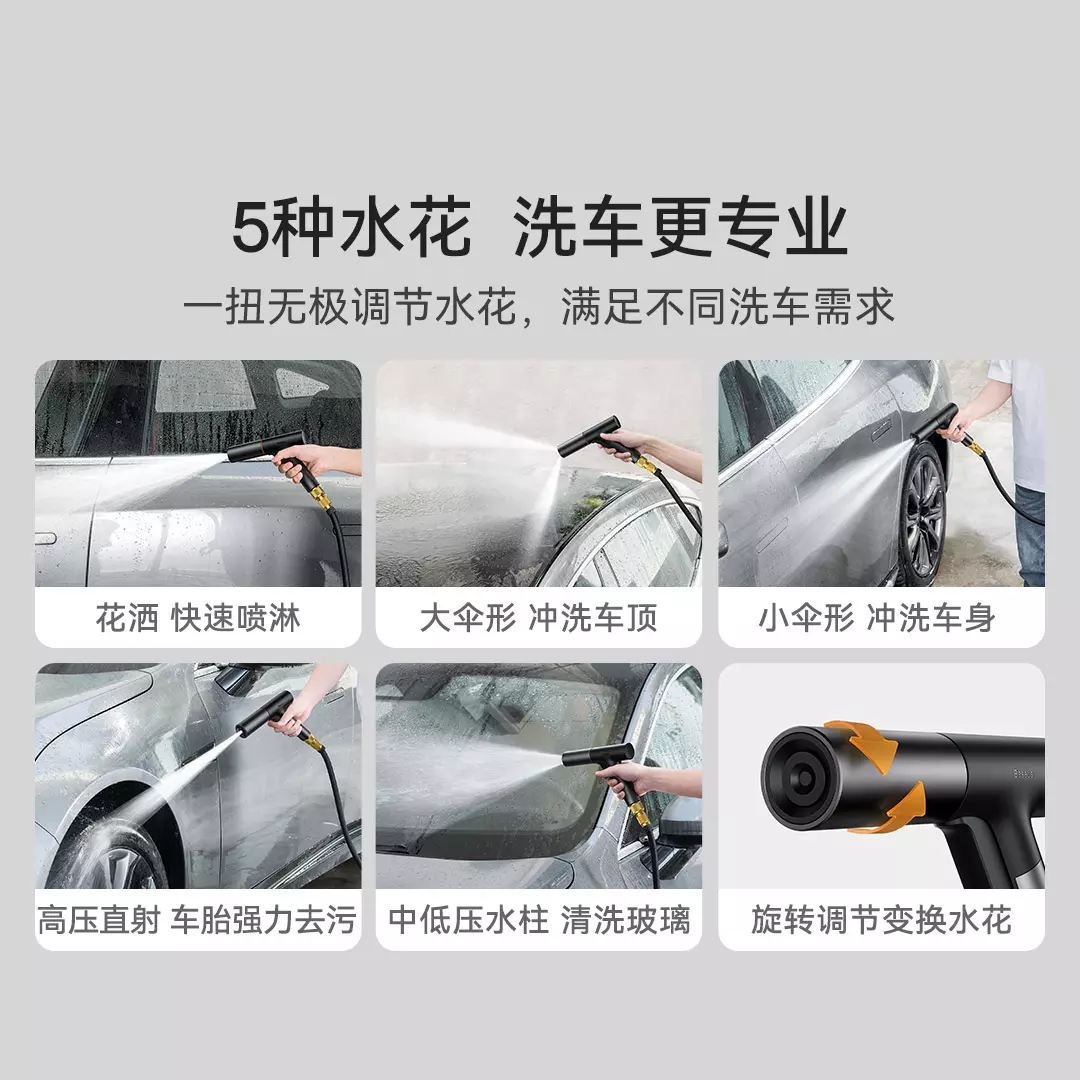 5种水花 洗车更专业

一扭无极调节水花，满足不同洗车需求

花洒 快速喷淋

大伞形 冲洗车顶

小伞形 冲洗车身

高压直射 车胎强力去污

中低压水柱 清洗玻璃

旋转调节变换水花