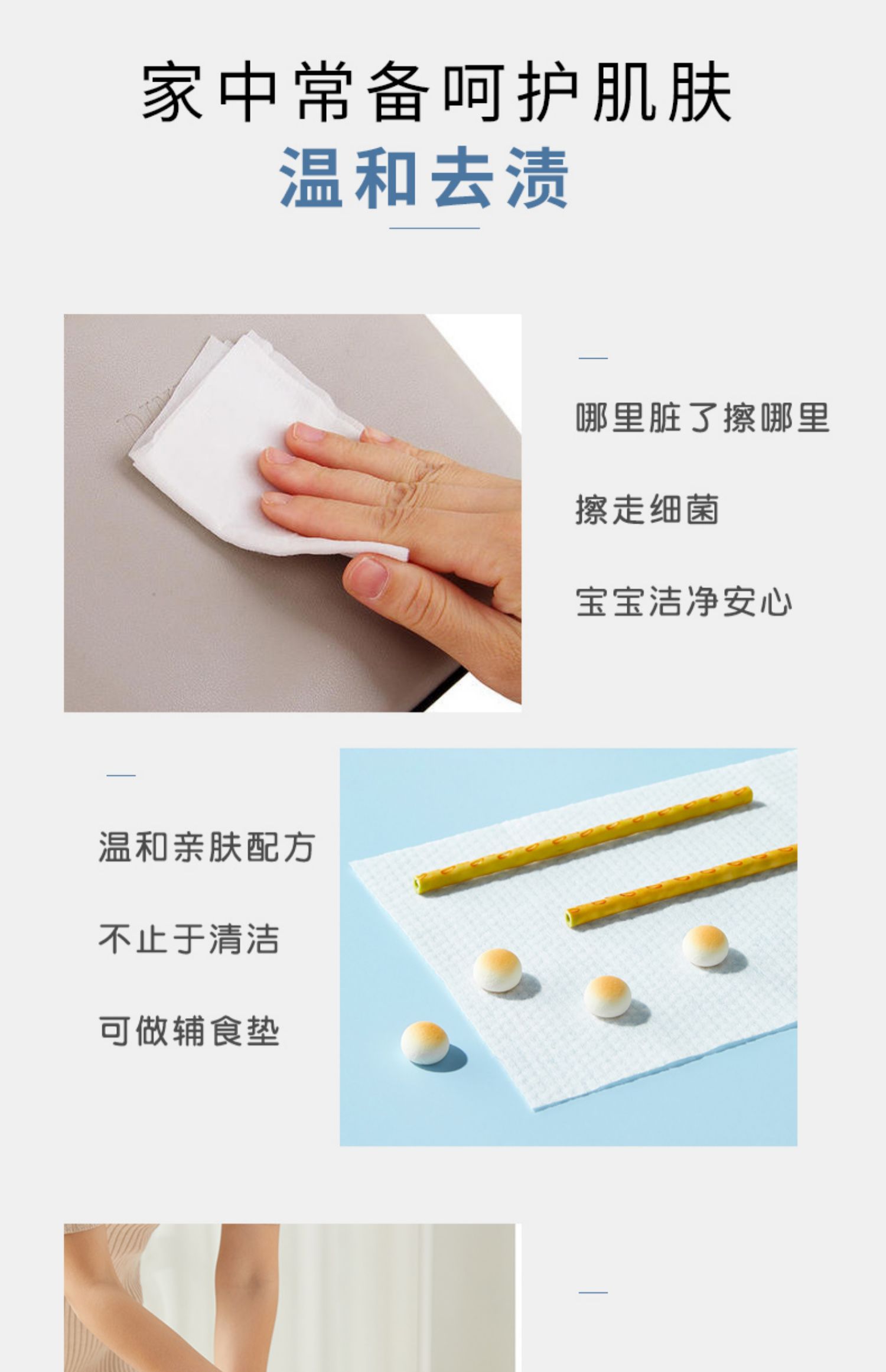 家中常备呵护肌肤
温和去渍

哪里脏了擦哪里

擦走细菌

宝宝洁净安心

温和亲肤配方

不止于清洁

可做辅食垫