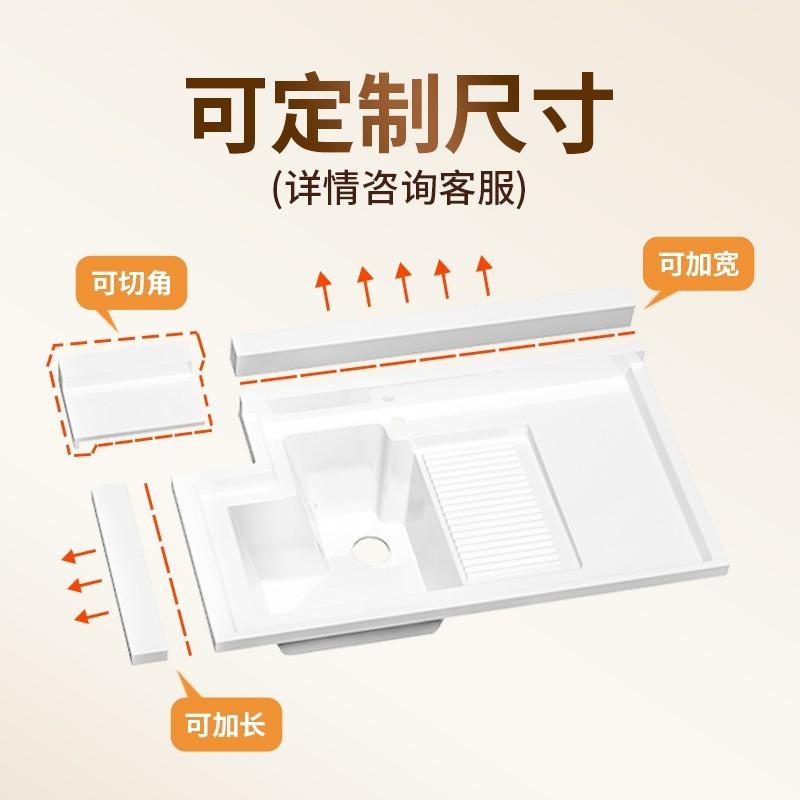 可定制尺寸
(详情咨询客服)

可切角

可加宽

可加长