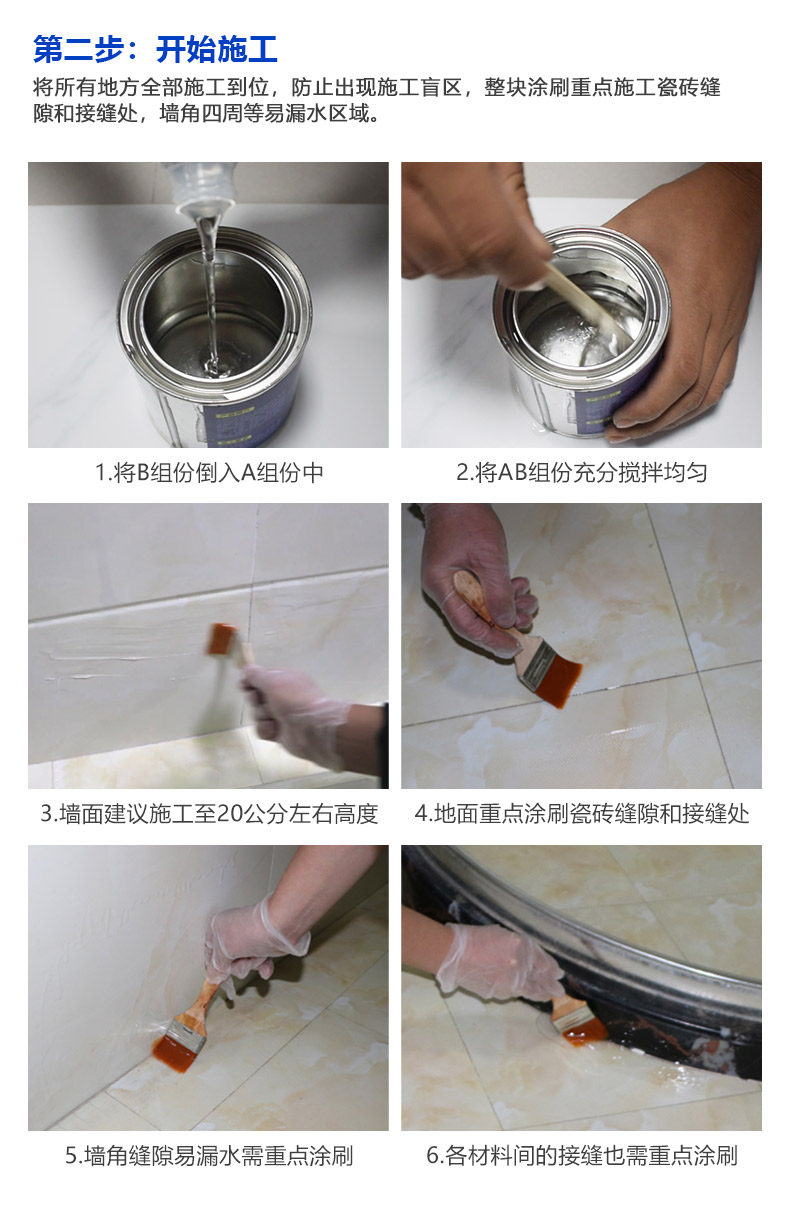 第二步：开始施工

将所有地方全部施工到位，防止出现施工盲区，整块涂刷重点施工瓷砖缝隙和接缝处，墙角四周等易漏水区域。

1.将B组份倒入A组份中

2.将AB组份充分搅拌均匀

3.墙面建议施工至20公分左右高度

4.地面重点涂刷瓷砖缝隙和接缝处

5.墙角缝隙易漏水需重点涂刷

6.各材料间的接缝也需重点涂刷