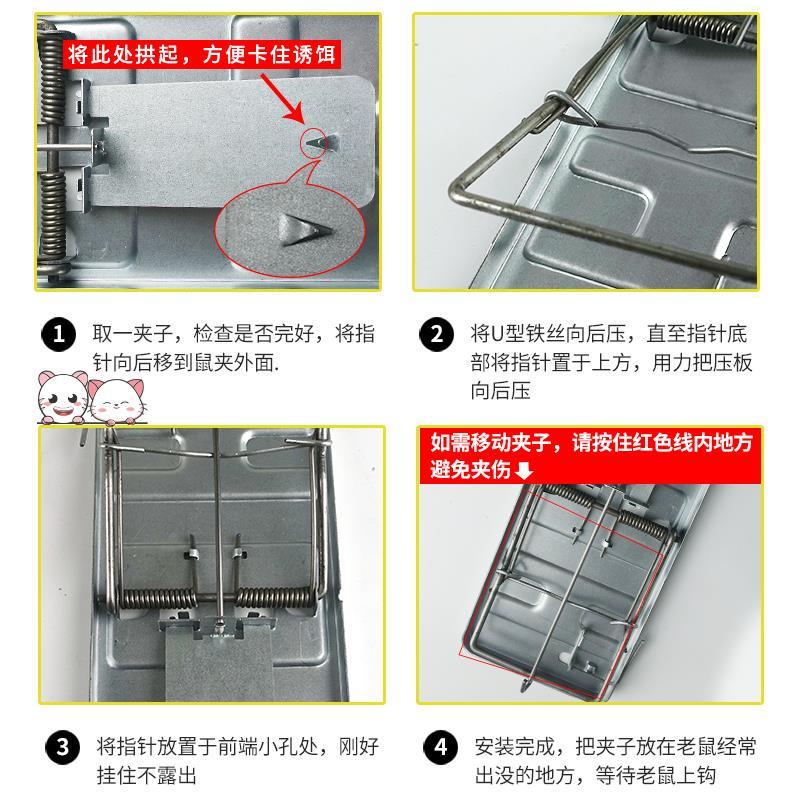 将此处拱起，方便卡住诱饵

1 取一夹子，检查是否完好，将指针向后移到鼠夹外面.

2 将U型铁丝向后压，直至指针底部将指针置于上方，用力把压板向后压

如需移动夹子，请按住红色线内地方避免夹伤

3 将指针放置于前端小孔处，刚好挂住不露出

4 安装完成，把夹子放在老鼠经常出没的地方，等待老鼠上钩