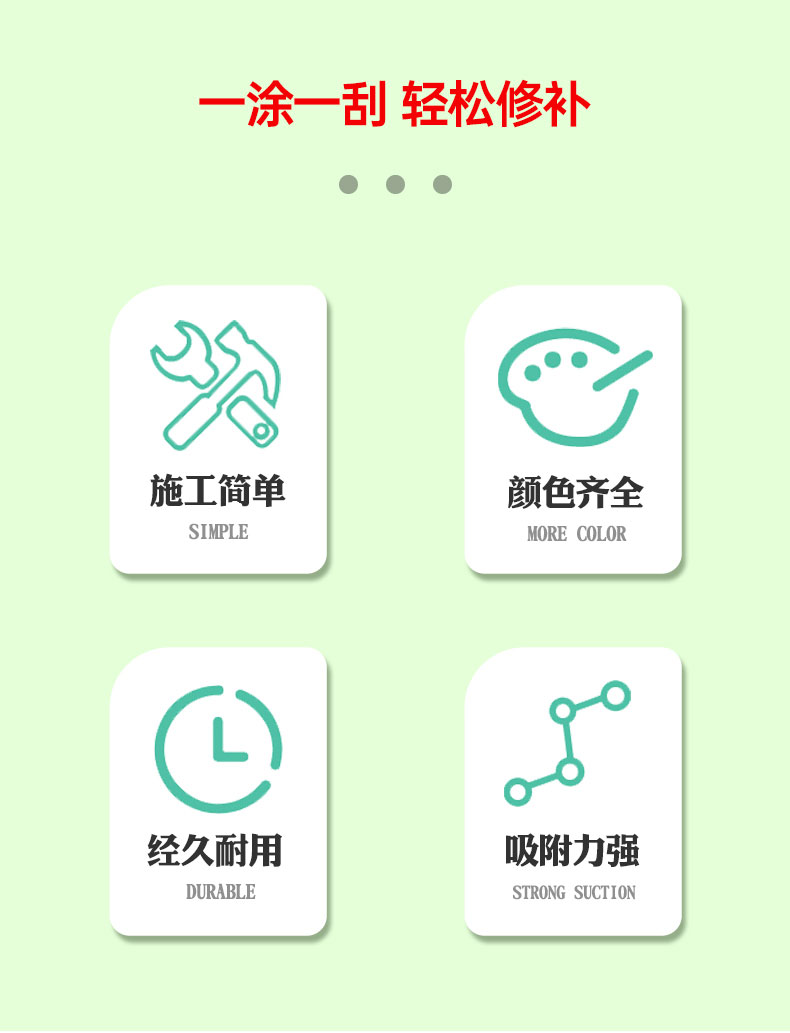 一涂一刮 轻松修补

施工简单
SIMPLE

颜色齐全
MORE COLOR

经久耐用
DURABLE

吸附力强
STRONG SUCTION