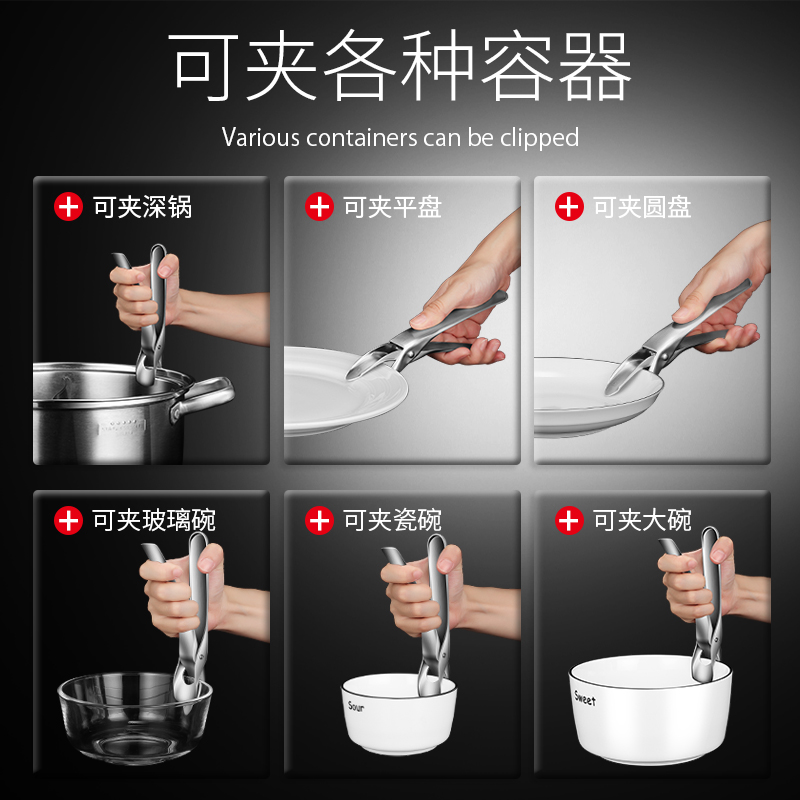 可夹各种容器

Various containers can be clipped

可夹深锅

可夹平盘

可夹圆盘

可夹玻璃碗

可夹瓷碗

Sour

可夹大碗

Sweet