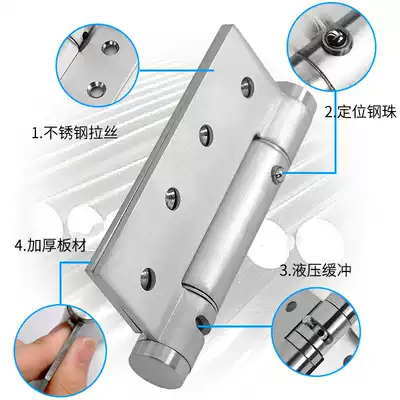 1.不锈钢拉丝

2.定位钢珠

4.加厚板材

3.液压缓冲