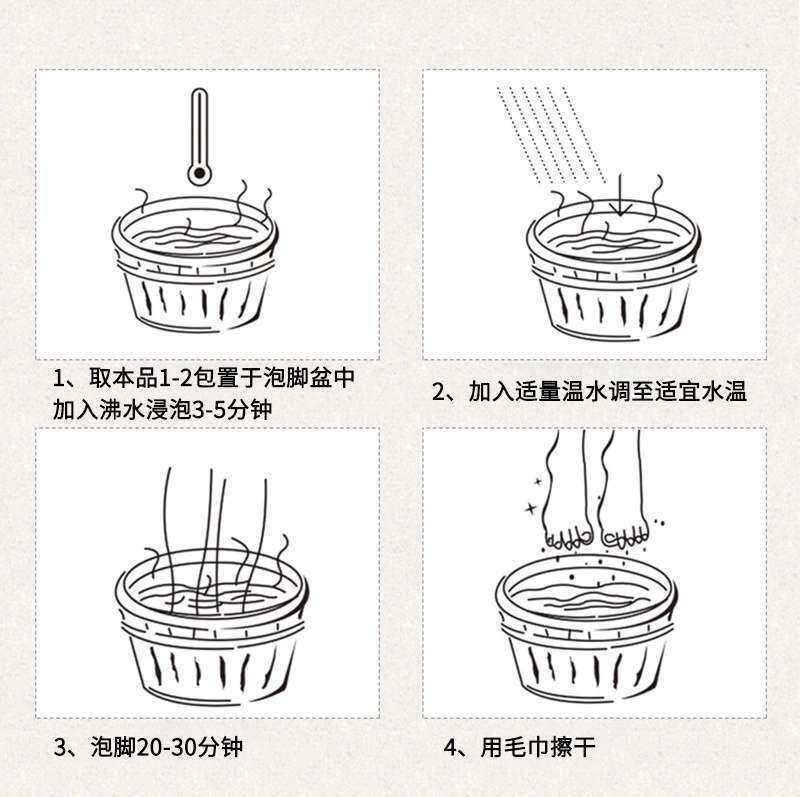 1、取本品1-2包置于泡脚盆中加入沸水浸泡3-5分钟

2、加入适量温水调至适宜水温

3、泡脚20-30分钟

4、用毛巾擦干