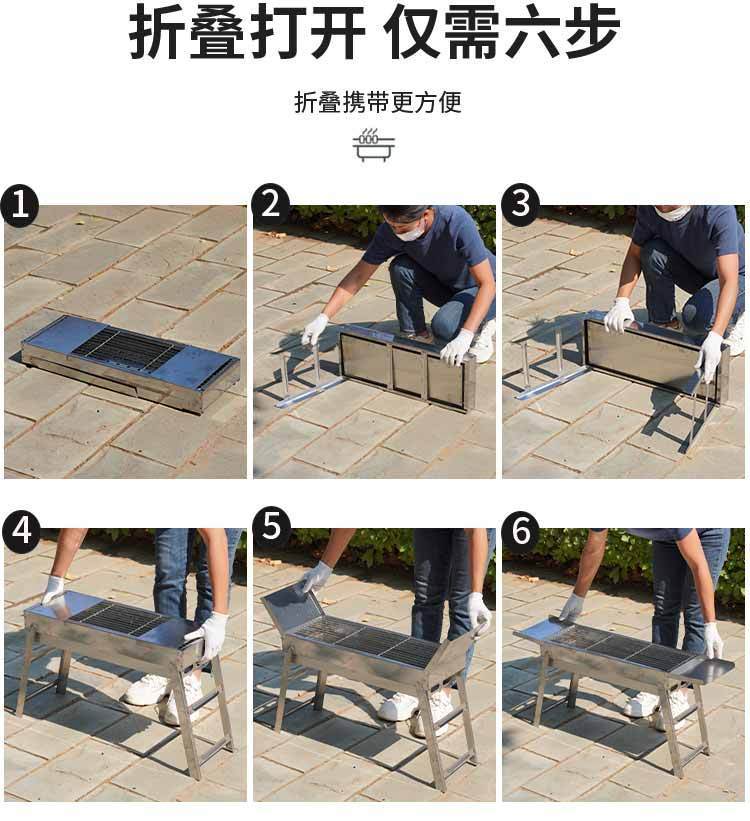 折叠打开 仅需六步

折叠携带更方便

1

2

3

4

5

6