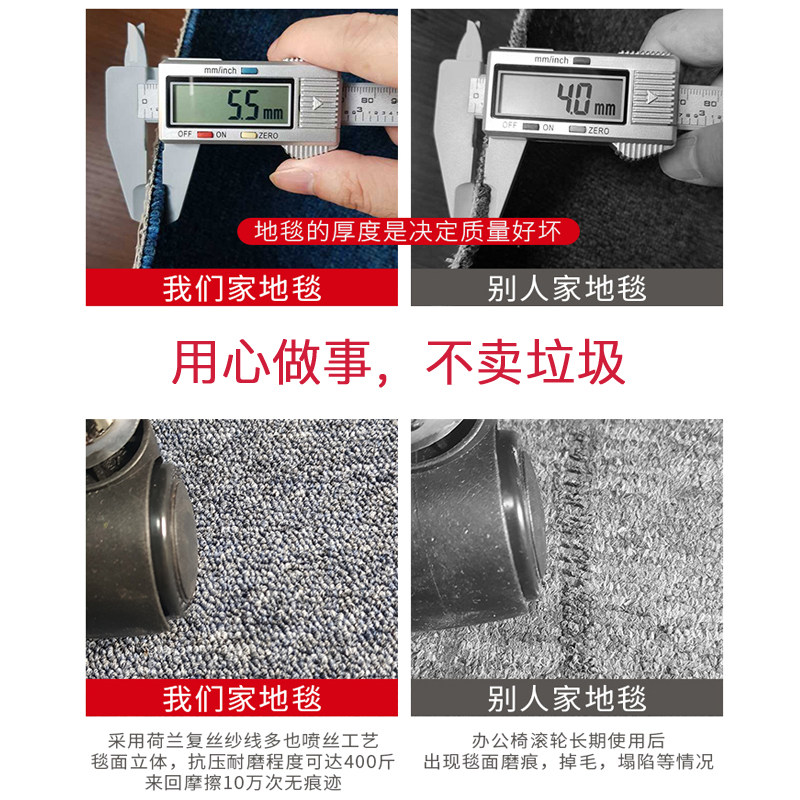 mm/inch
5.5 mm
OFF ON ZERO

mm/inch
4.0 mm
OFF ON ZERO

地毯的厚度是决定质量好坏

我们家地毯

别人家地毯

用心做事，不卖垃圾

我们家地毯

别人家地毯

采用荷兰复丝纱线多也喷丝工艺
毯面立体，抗压耐磨程度可达400斤
来回摩擦10万次无痕迹

办公椅滚轮长期使用后
出现毯面磨痕，掉毛，塌陷等情况