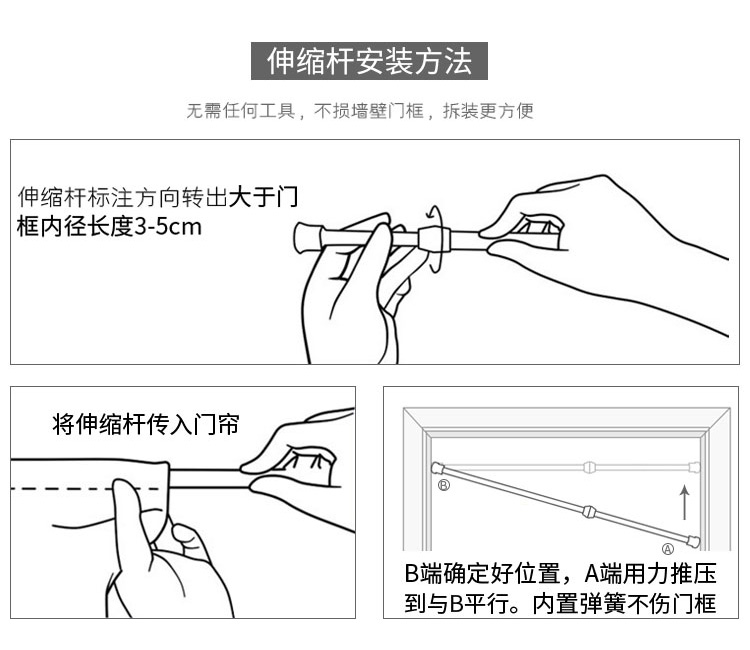 伸缩杆安装方法

无需任何工具，不损墙壁门框，拆装更方便

伸缩杆标注方向转出大于门框内径长度3-5cm

将伸缩杆传入门帘

B

A

B端确定好位置，A端用力推压到与B平行。内置弹簧不伤门框