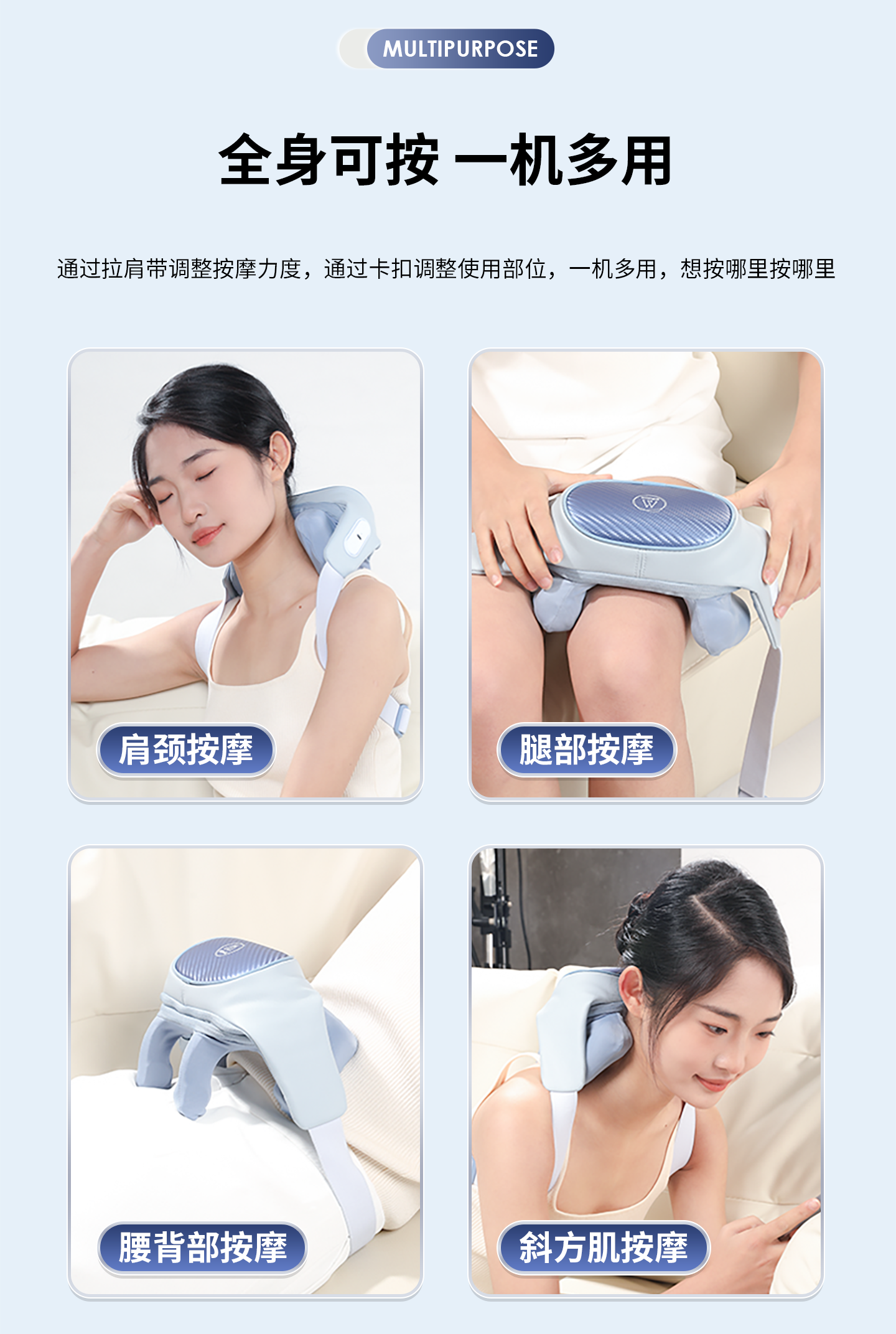 MULTIPURPOSE

全身可按 一机多用

通过拉肩带调整按摩力度，通过卡扣调整使用部位，一机多用，想按哪里按哪里

肩颈按摩

腿部按摩

腰背部按摩

斜方肌按摩