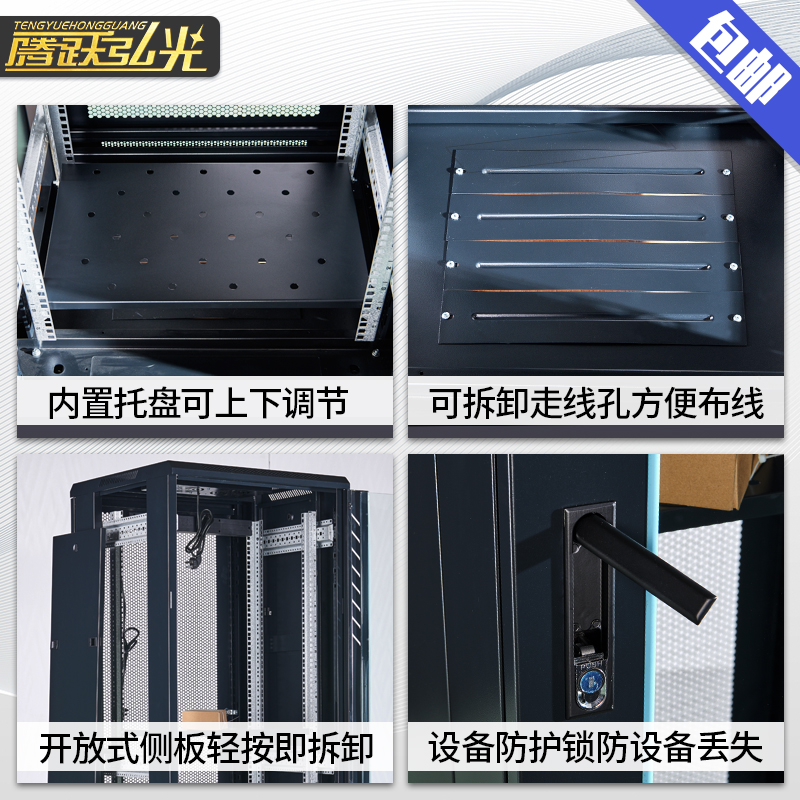 TENGYUEHONGGUANG
腾跃弘光

包邮

内置托盘可上下调节

可拆卸走线孔方便布线

开放式侧板轻按即拆卸

PUSH

设备防护锁防设备丢失