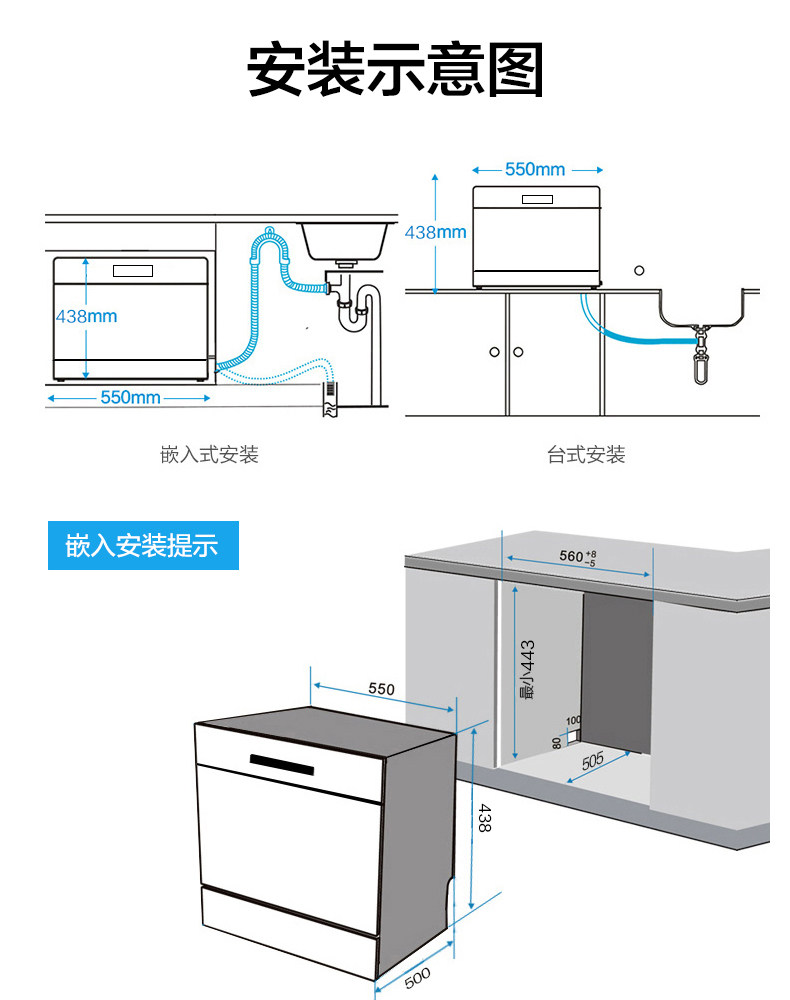 安装示意图

438mm

550mm

嵌入式安装

550mm

438mm

台式安装

嵌入安装提示

$560^{+8}_{-5}$

最小443

100

80

505

550

438

500